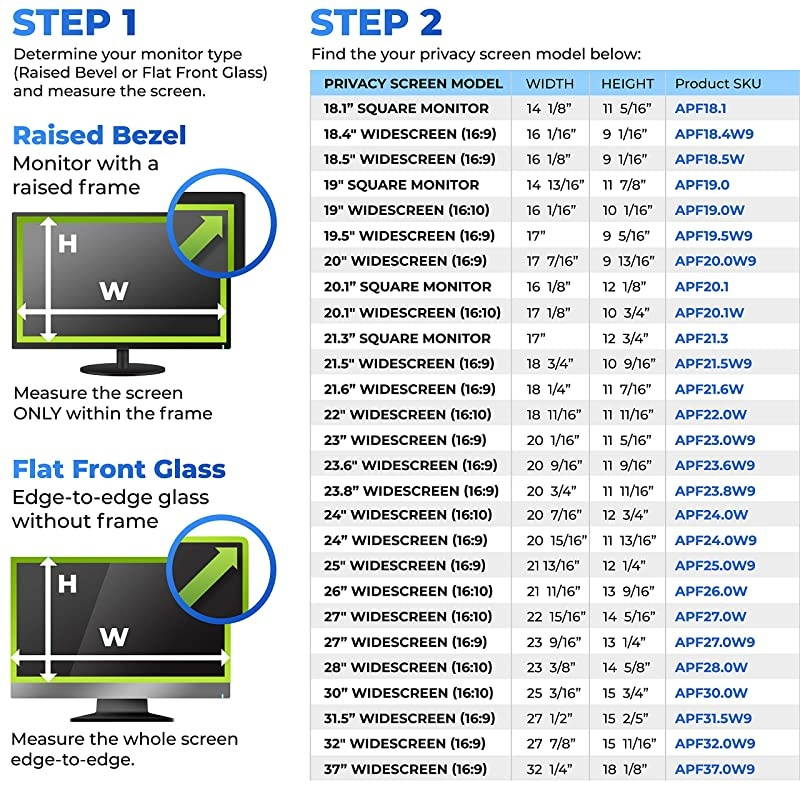 STEP 1

Determine your monitor type (Raised Bevel or Flat Front Glass) and measure the screen.

Raised Bezel

Monitor with a raised frame

H

W

Measure the screen ONLY within the frame

Flat Front Glass

Edge-to-edge glass without frame

H

W

Measure the whole screen edge-to-edge.

STEP 2

Find the your privacy screen model below:

| PRIVACY SCREEN MODEL | WIDTH | HEIGHT | Product SKU |
|---|---|---|---|
| 18.1" SQUARE MONITOR | 14 1/8" | 11 5/16" | APF18.1 |
| 18.4" WIDESCREEN (16:9) | 16 1/16" | 9 1/16" | APF18.4W9 |
| 18.5" WIDESCREEN (16:9) | 16 1/8" | 9 1/16" | APF18.5W |
| 19" SQUARE MONITOR | 14 13/16" | 11 7/8" | APF19.0 |
| 19" WIDESCREEN (16:10) | 16 1/16" | 10 1/16" | APF19.0W |
| 19.5" WIDESCREEN (16:9) | 17" | 9 5/16" | APF19.5W9 |
| 20" WIDESCREEN (16:9) | 17 7/16" | 9 13/16" | APF20.0W9 |
| 20.1" SQUARE MONITOR | 16 1/8" | 12 1/8" | APF20.1 |
| 20.1" WIDESCREEN (16:10) | 17 1/8" | 10 3/4" | APF20.1W |
| 21.3" SQUARE MONITOR | 17" | 12 3/4" | APF21.3 |
| 21.5" WIDESCREEN (16:9) | 18 3/4" | 10 9/16" | APF21.5W9 |
| 21.6" WIDESCREEN (16:9) | 18 1/4" | 11 7/16" | APF21.6W |
| 22" WIDESCREEN (16:10) | 18 11/16" | 11 11/16" | APF22.0W |
| 23" WIDESCREEN (16:9) | 20 1/16" | 11 5/16" | APF23.0W9 |
| 23.6" WIDESCREEN (16:9) | 20 9/16" | 11 9/16" | APF23.6W9 |
| 23.8" WIDESCREEN (16:9) | 20 3/4" | 11 11/16" | APF23.8W9 |
| 24" WIDESCREEN (16:10) | 20 7/16" | 12 3/4" | APF24.0W |
| 24" WIDESCREEN (16:9) | 20 15/16" | 11 13/16" | APF24.0W9 |
| 25" WIDESCREEN (16:9) | 21 13/16" | 12 1/4" | APF25.0W9 |
| 26" WIDESCREEN (16:10) | 21 11/16" | 13 9/16" | APF26.0W |
| 27" WIDESCREEN (16:10) | 22 15/16" | 14 5/16" | APF27.0W |
| 27" WIDESCREEN (16:9) | 23 9/16" | 13 1/4" | APF27.0W9 |
| 28" WIDESCREEN (16:10) | 23 3/8" | 14 5/8" | APF28.0W |
| 30" WIDESCREEN (16:10) | 25 3/16" | 15 3/4" | APF30.0W |
| 31.5" WIDESCREEN (16:9) | 27 1/2" | 15 2/5" | APF31.5W9 |
| 32" WIDESCREEN (16:9) | 27 7/8" | 15 11/16" | APF32.0W9 |
| 37" WIDESCREEN (16:9) | 32 1/4" | 18 1/8" | APF37.0W9 |