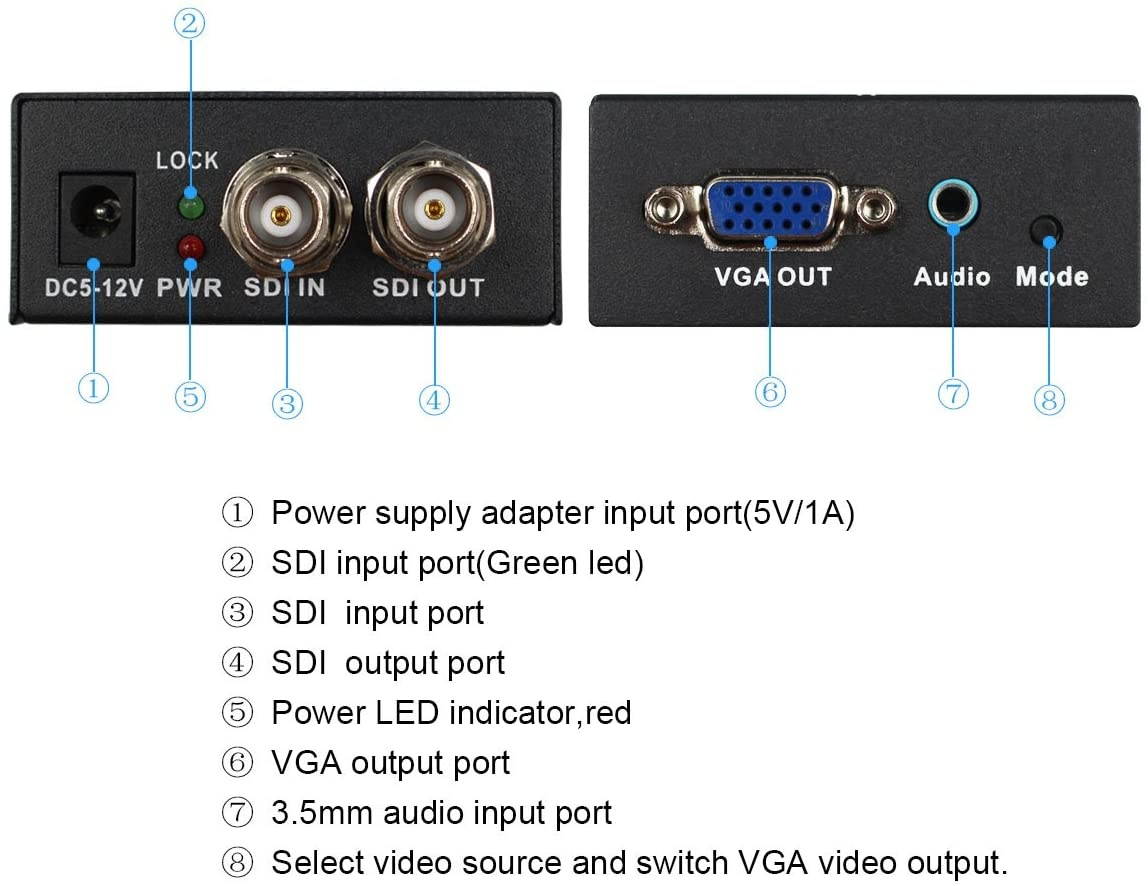 ②
LOCK
DC5-12V PWR SDI IN SDI OUT
① ⑤ ③ ④

VGA OUT Audio Mode
⑥ ⑦ ⑧

① Power supply adapter input port(5V/1A)
② SDI input port(Green led)
③ SDI input port
④ SDI output port
⑤ Power LED indicator,red
⑥ VGA output port
⑦ 3.5mm audio input port
⑧ Select video source and switch VGA video output.