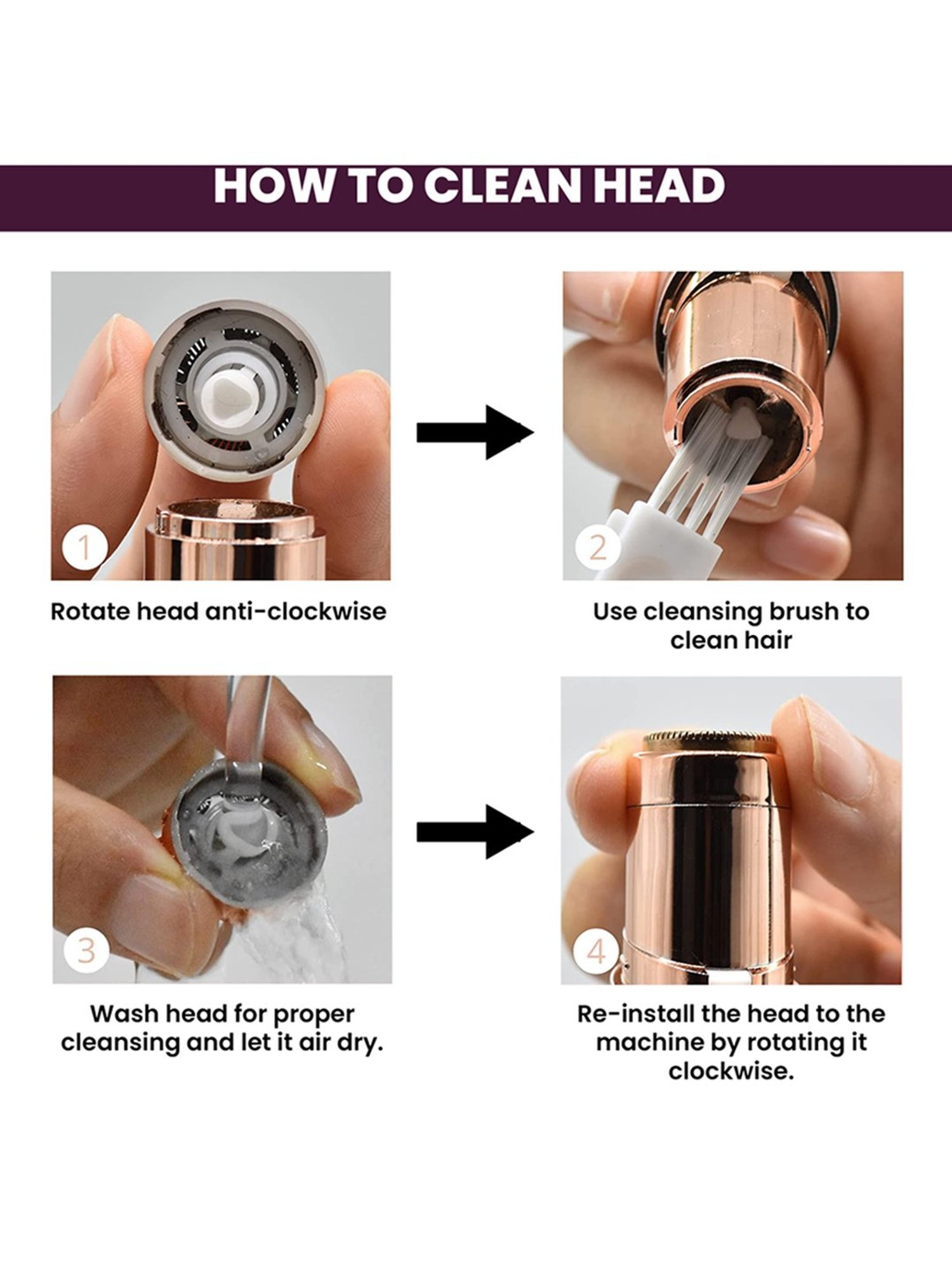 HOW TO CLEAN HEAD

1

Rotate head anti-clockwise

2

Use cleansing brush to clean hair

3

Wash head for proper cleansing and let it air dry.

4

Re-install the head to the machine by rotating it clockwise.