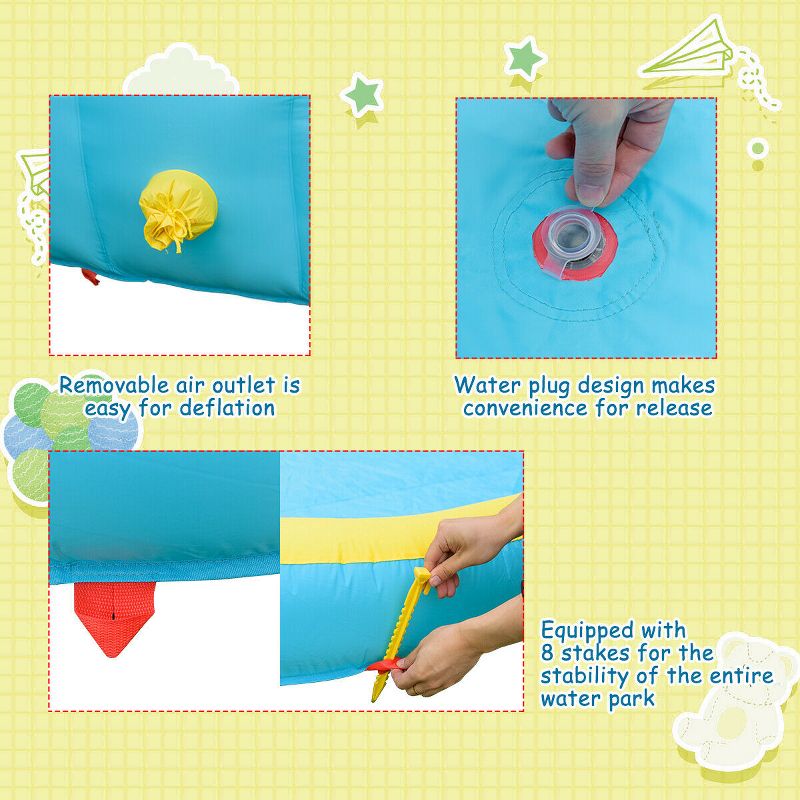 Removable air outlet is easy for deflation

Water plug design makes convenience for release

Equipped with 8 stakes for the stability of the entire water park