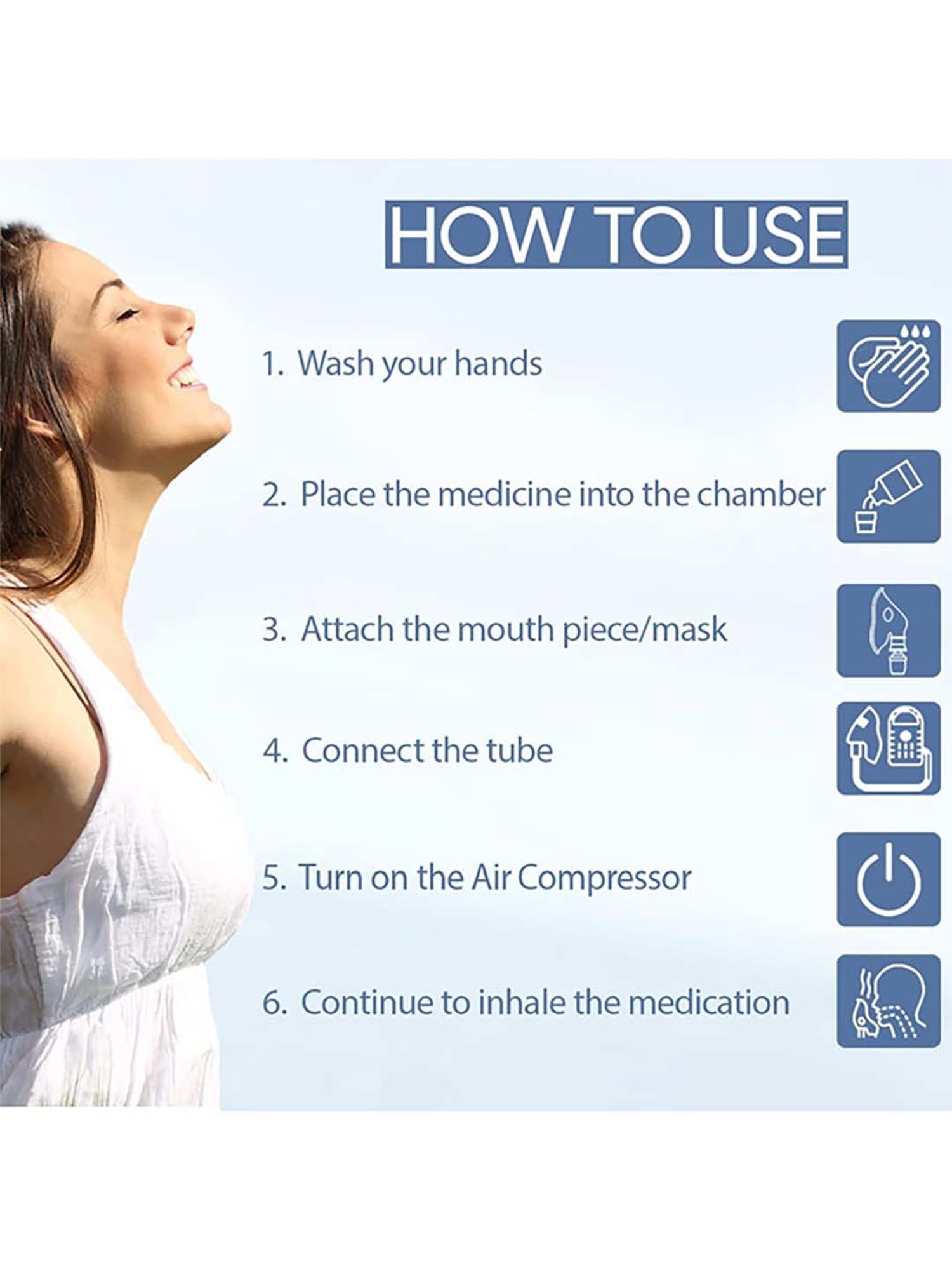 HOW TO USE

1. Wash your hands

2. Place the medicine into the chamber

3. Attach the mouth piece/mask

4. Connect the tube

5. Turn on the Air Compressor

6. Continue to inhale the medication