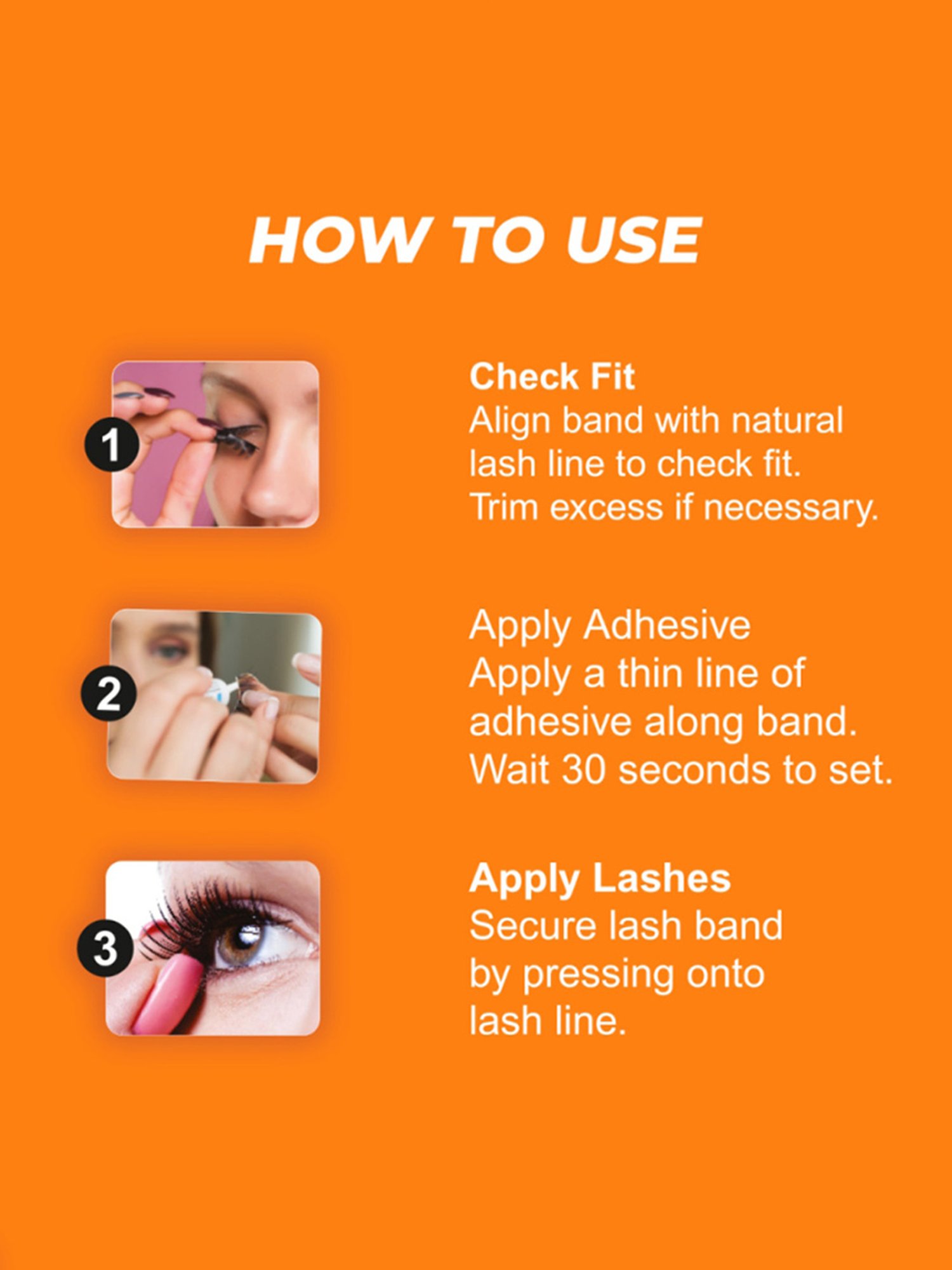 HOW TO USE

1

Check Fit
Align band with natural lash line to check fit. Trim excess if necessary.

2

Apply Adhesive
Apply a thin line of adhesive along band. Wait 30 seconds to set.

3

Apply Lashes
Secure lash band by pressing onto lash line.