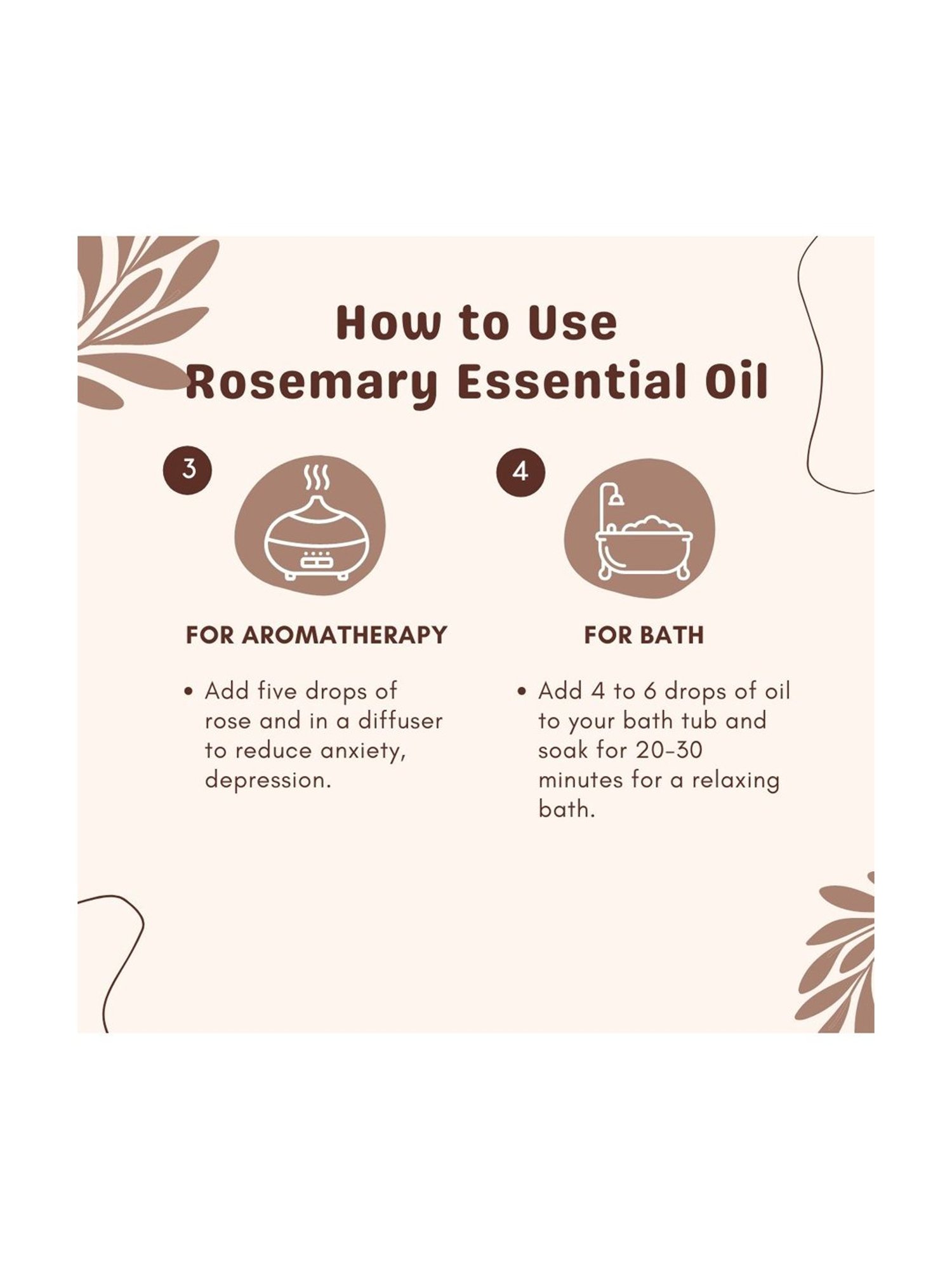 How to Use
Rosemary Essential Oil

3

FOR AROMATHERAPY

• Add five drops of rose and in a diffuser to reduce anxiety, depression.

4

FOR BATH

• Add 4 to 6 drops of oil to your bath tub and soak for 20-30 minutes for a relaxing bath.