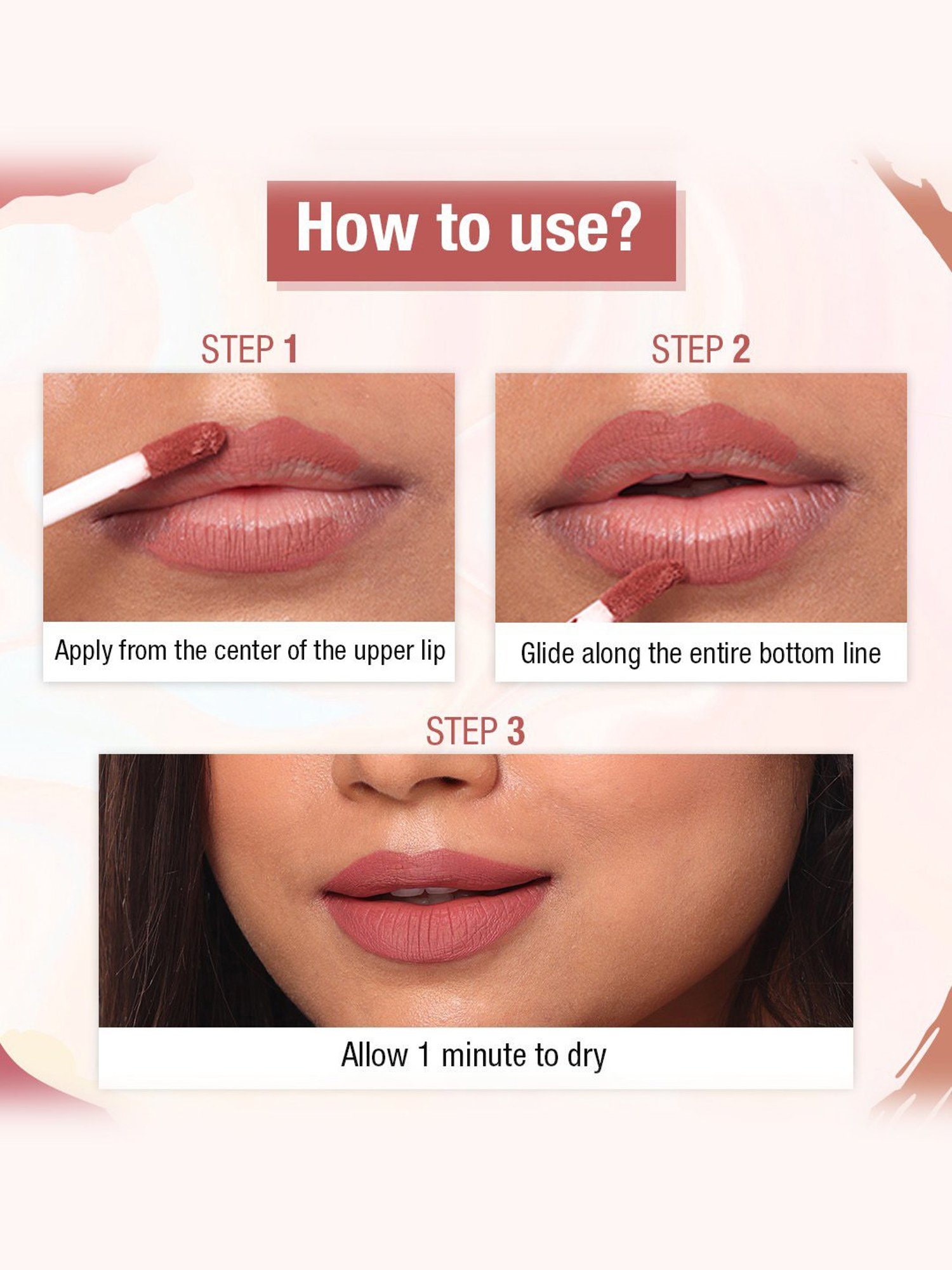 How to use?

STEP 1

Apply from the center of the upper lip

STEP 2

Glide along the entire bottom line

STEP 3

Allow 1 minute to dry