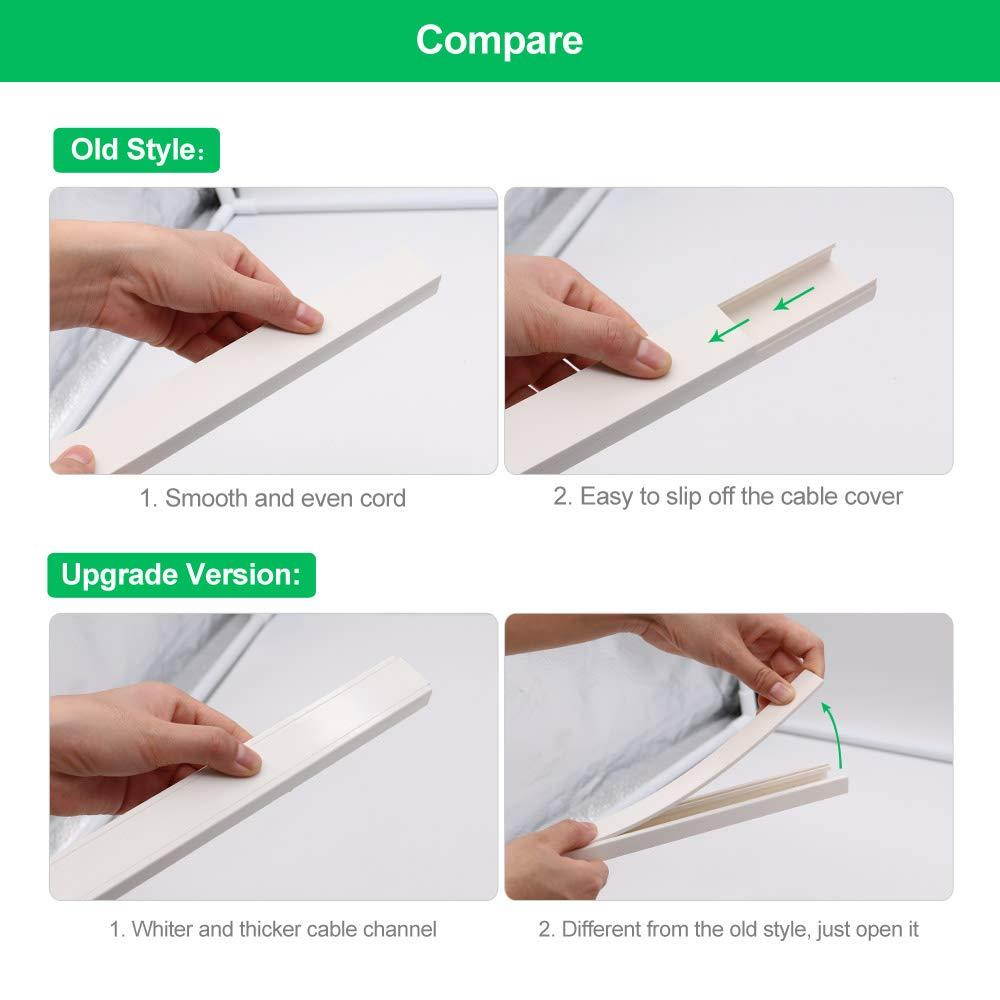 Compare

Old Style:

1. Smooth and even cord

2. Easy to slip off the cable cover

Upgrade Version:

1. Whiter and thicker cable channel

2. Different from the old style, just open it