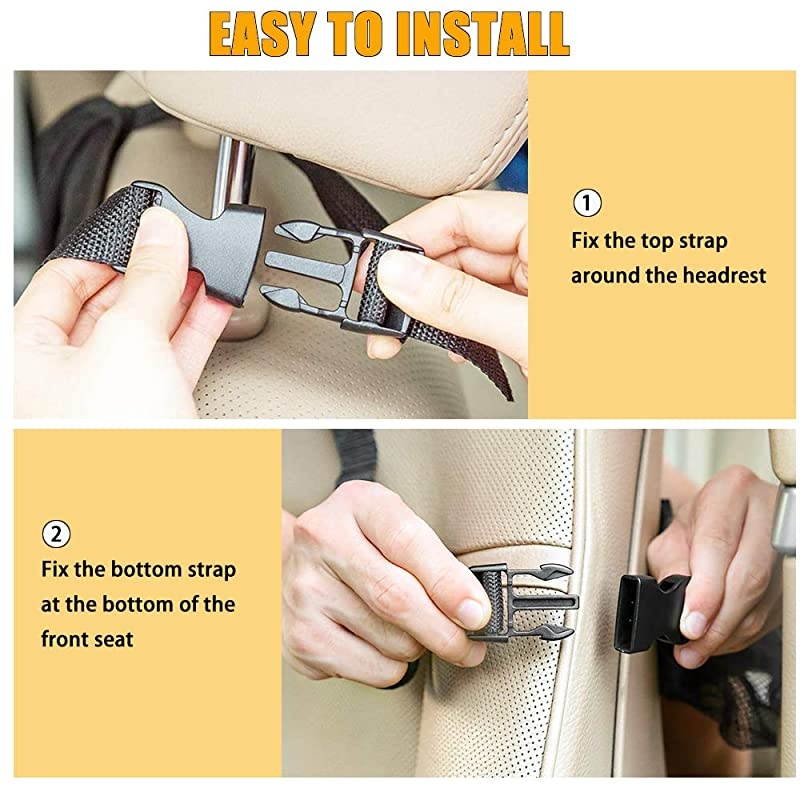 EASY TO INSTALL

①
Fix the top strap around the headrest

②
Fix the bottom strap at the bottom of the front seat