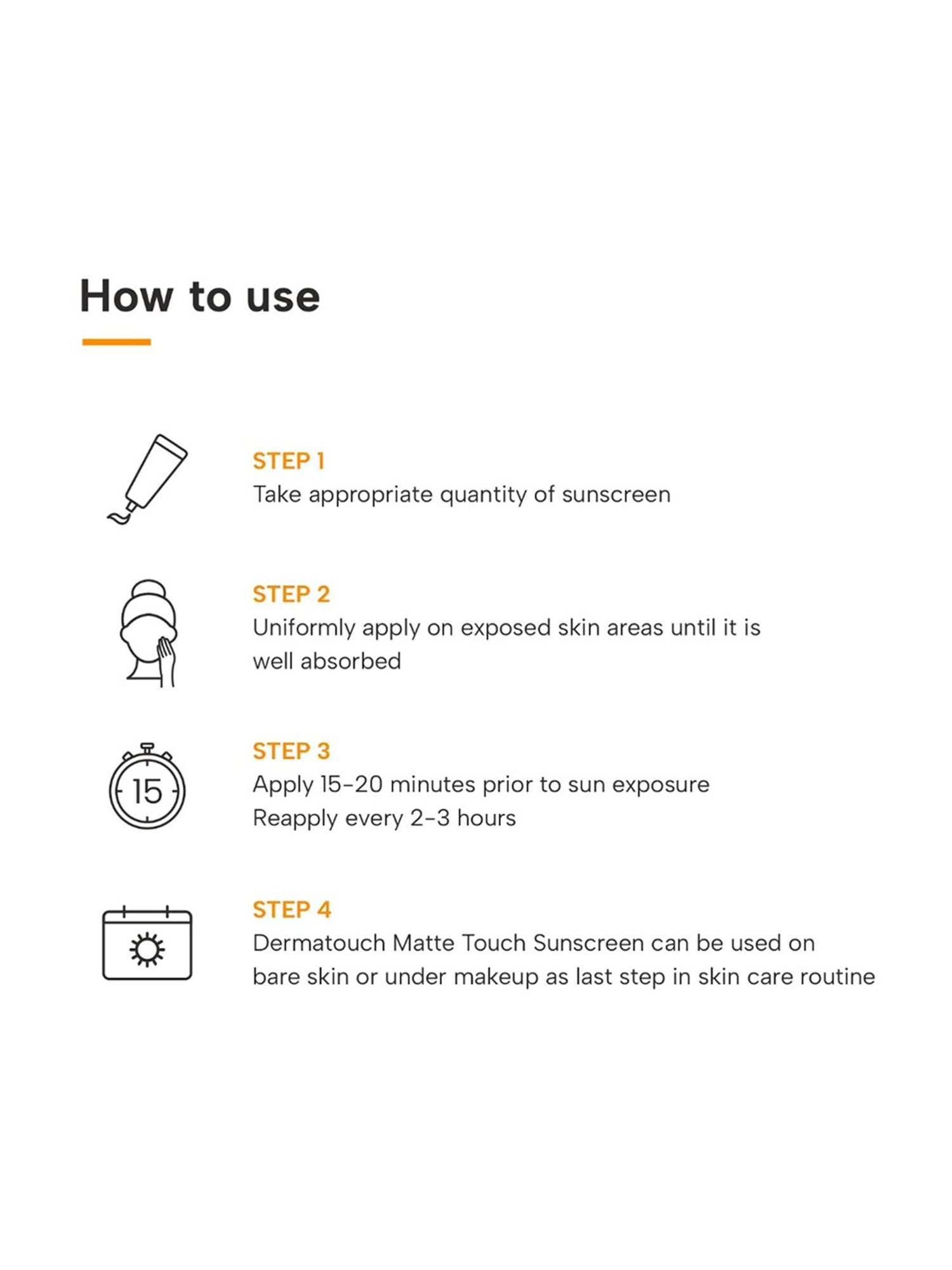 How to use

STEP 1
Take appropriate quantity of sunscreen

STEP 2
Uniformly apply on exposed skin areas until it is well absorbed

15

STEP 3
Apply 15-20 minutes prior to sun exposure
Reapply every 2-3 hours

STEP 4
Dermatouch Matte Touch Sunscreen can be used on bare skin or under makeup as last step in skin care routine