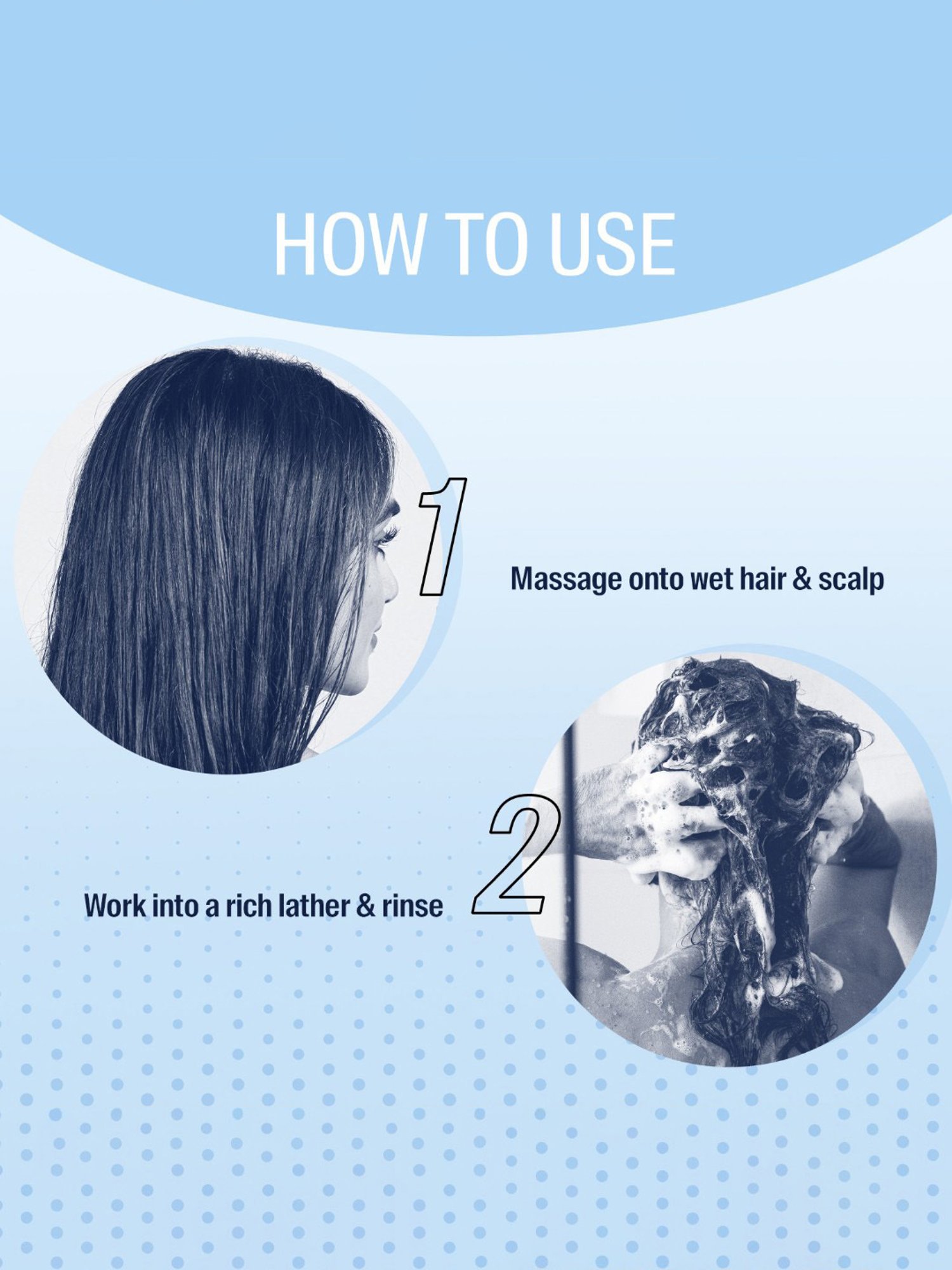 HOW TO USE

1

Massage onto wet hair & scalp

2

Work into a rich lather & rinse