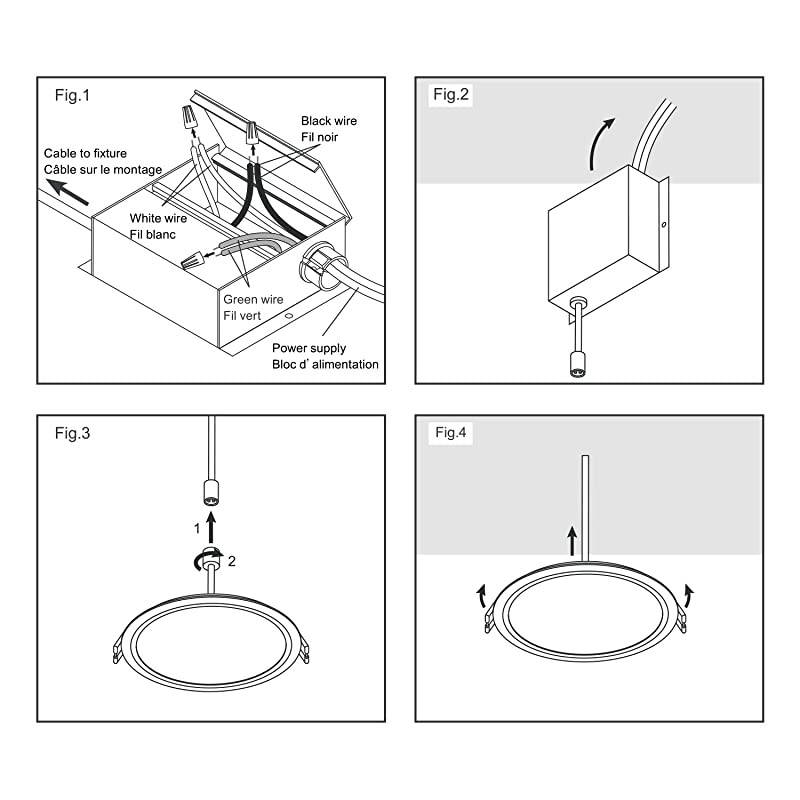 Fig.1

Cable to fixture
Câble sur le montage

Black wire
Fil noir

White wire
Fil blanc

Green wire
Fil vert

Power supply
Bloc d' alimentation

Fig.2

Fig.3

1

2

Fig.4