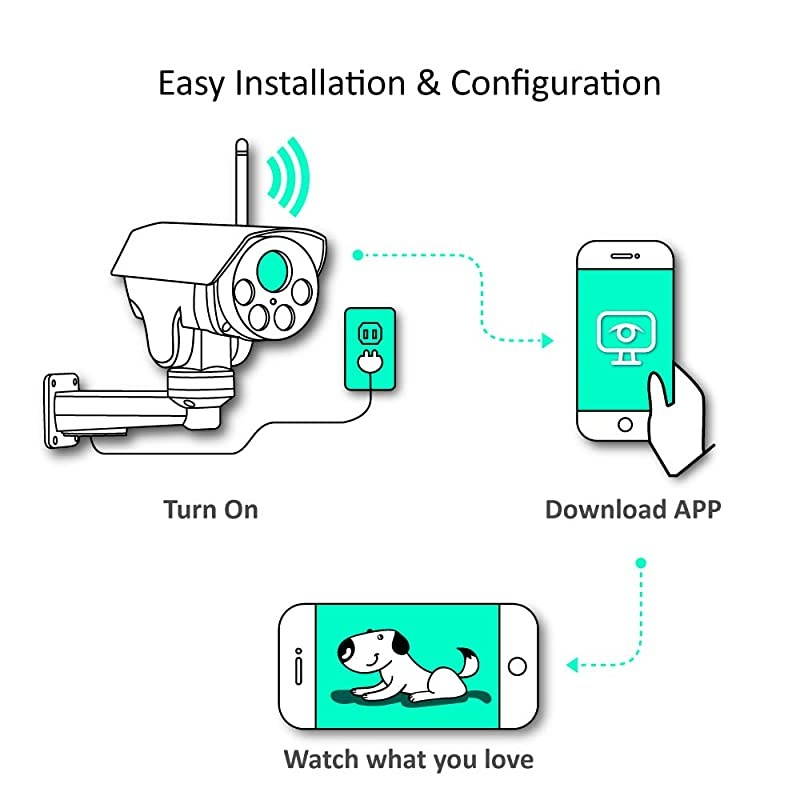 Easy Installation & Configuration

Turn On

Download APP

Watch what you love