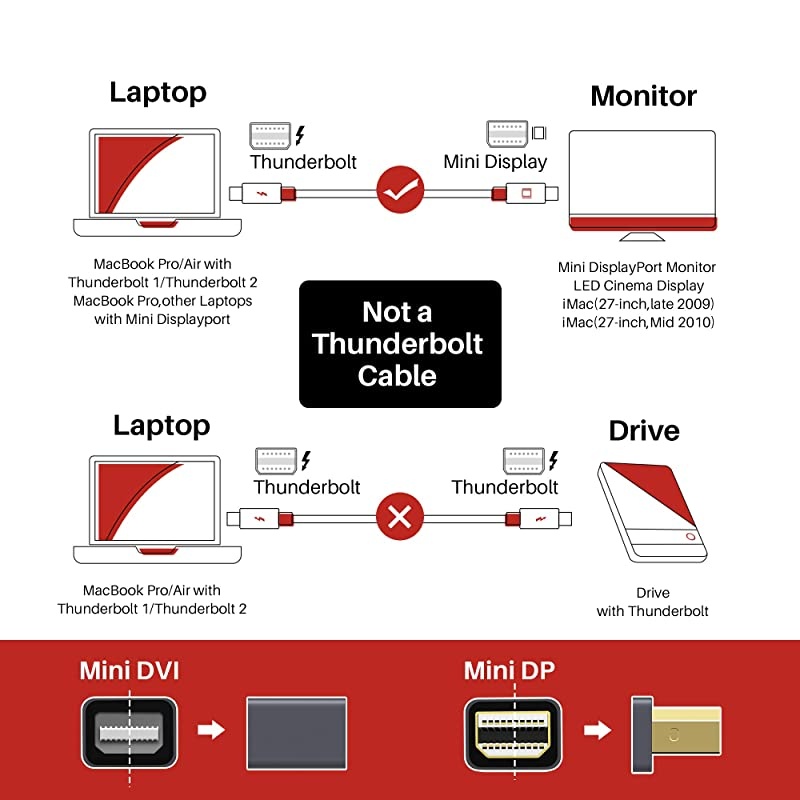 Laptop

Thunderbolt

Mini Display

Monitor

MacBook Pro/Air with Thunderbolt 1/Thunderbolt 2 MacBook Pro,other Laptops with Mini Displayport

Mini DisplayPort Monitor LED Cinema Display iMac(27-inch,late 2009) iMac(27-inch,Mid 2010)

Not a Thunderbolt Cable

Laptop

Thunderbolt

Thunderbolt

Drive

MacBook Pro/Air with Thunderbolt 1/Thunderbolt 2

Drive with Thunderbolt

Mini DVI

Mini DP