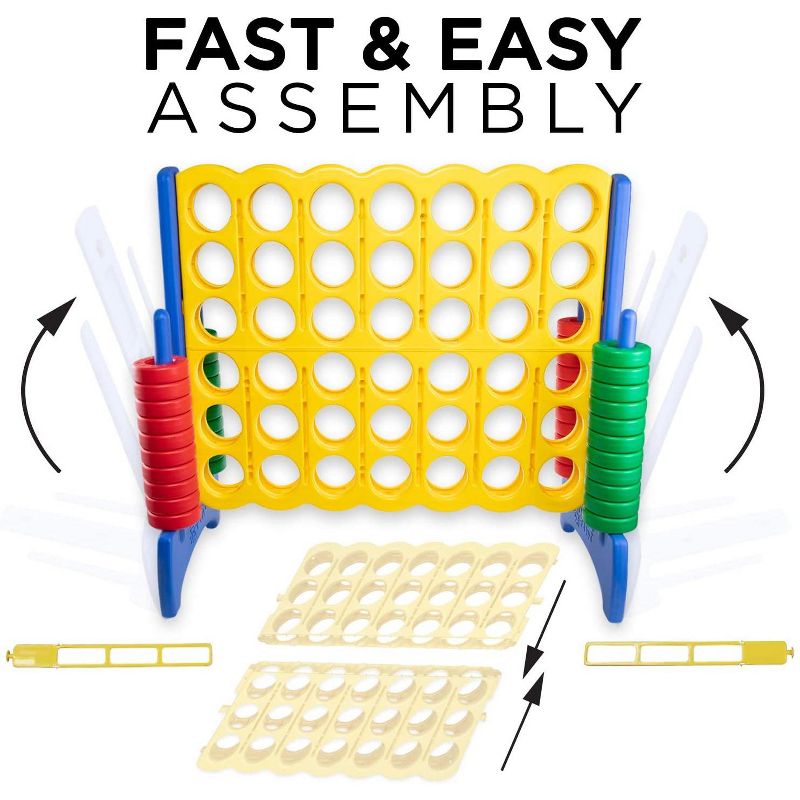 FAST & EASY
ASSEMBLY