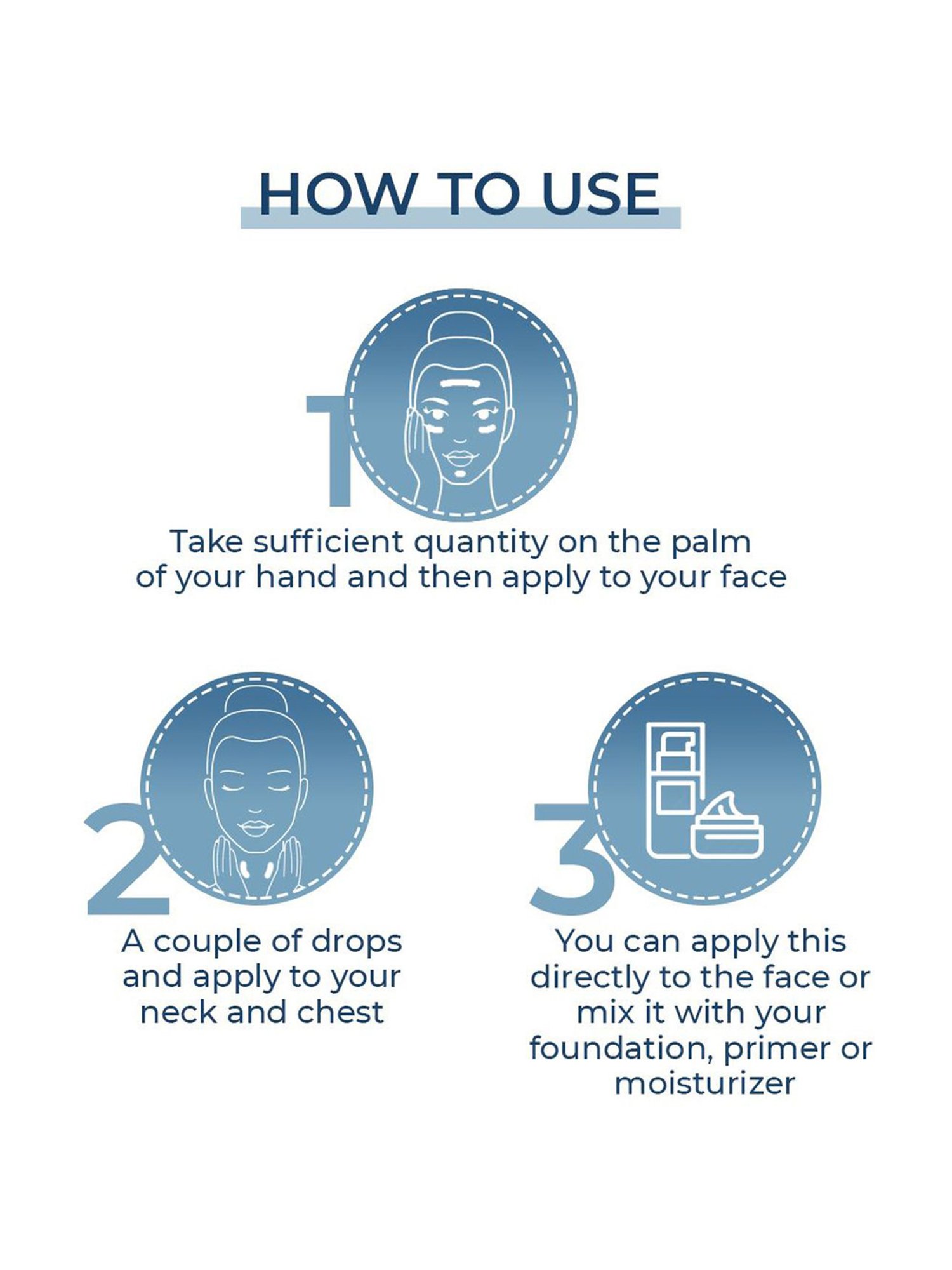 HOW TO USE

1

Take sufficient quantity on the palm of your hand and then apply to your face

2

A couple of drops and apply to your neck and chest

3

You can apply this directly to the face or mix it with your foundation, primer or moisturizer