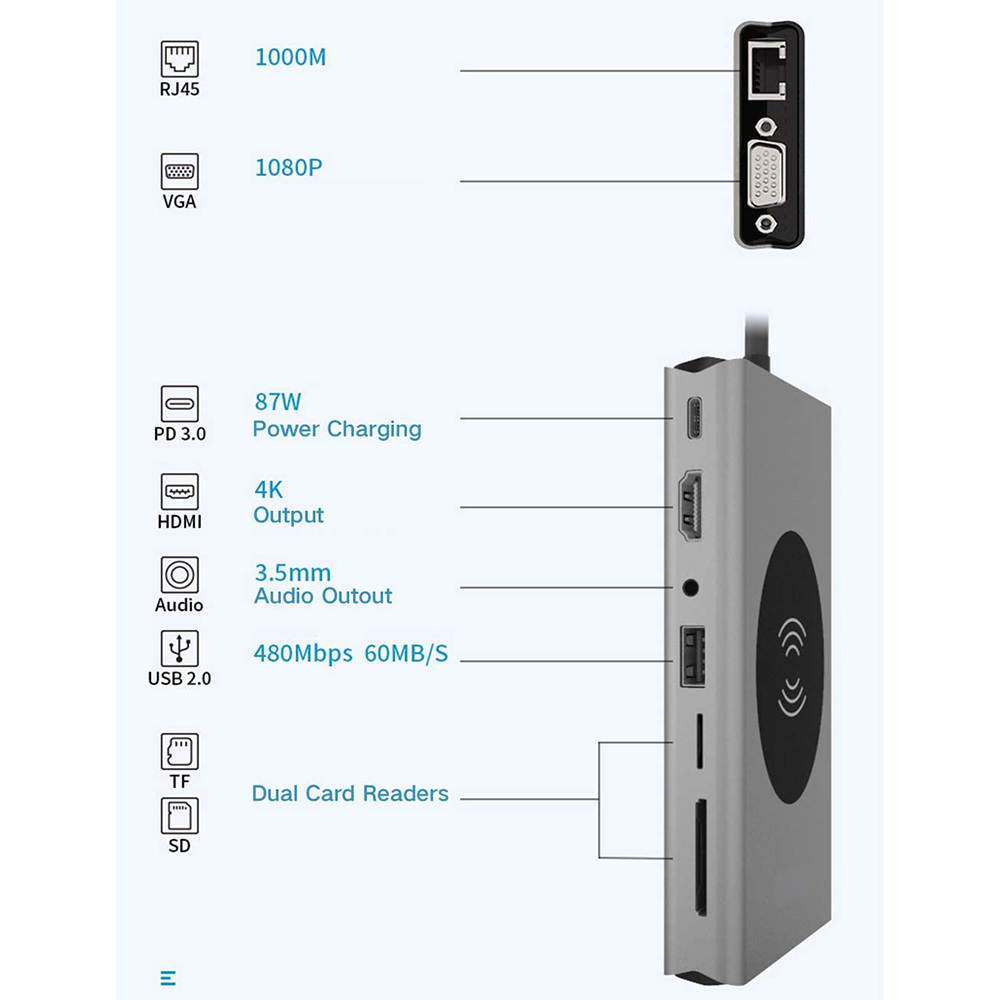 RJ45
1000M

VGA
1080P

PD 3.0
87W
Power Charging

HDMI
4K
Output

Audio
3.5mm
Audio Outout

USB 2.0
480Mbps 60MB/S

TF
SD
Dual Card Readers