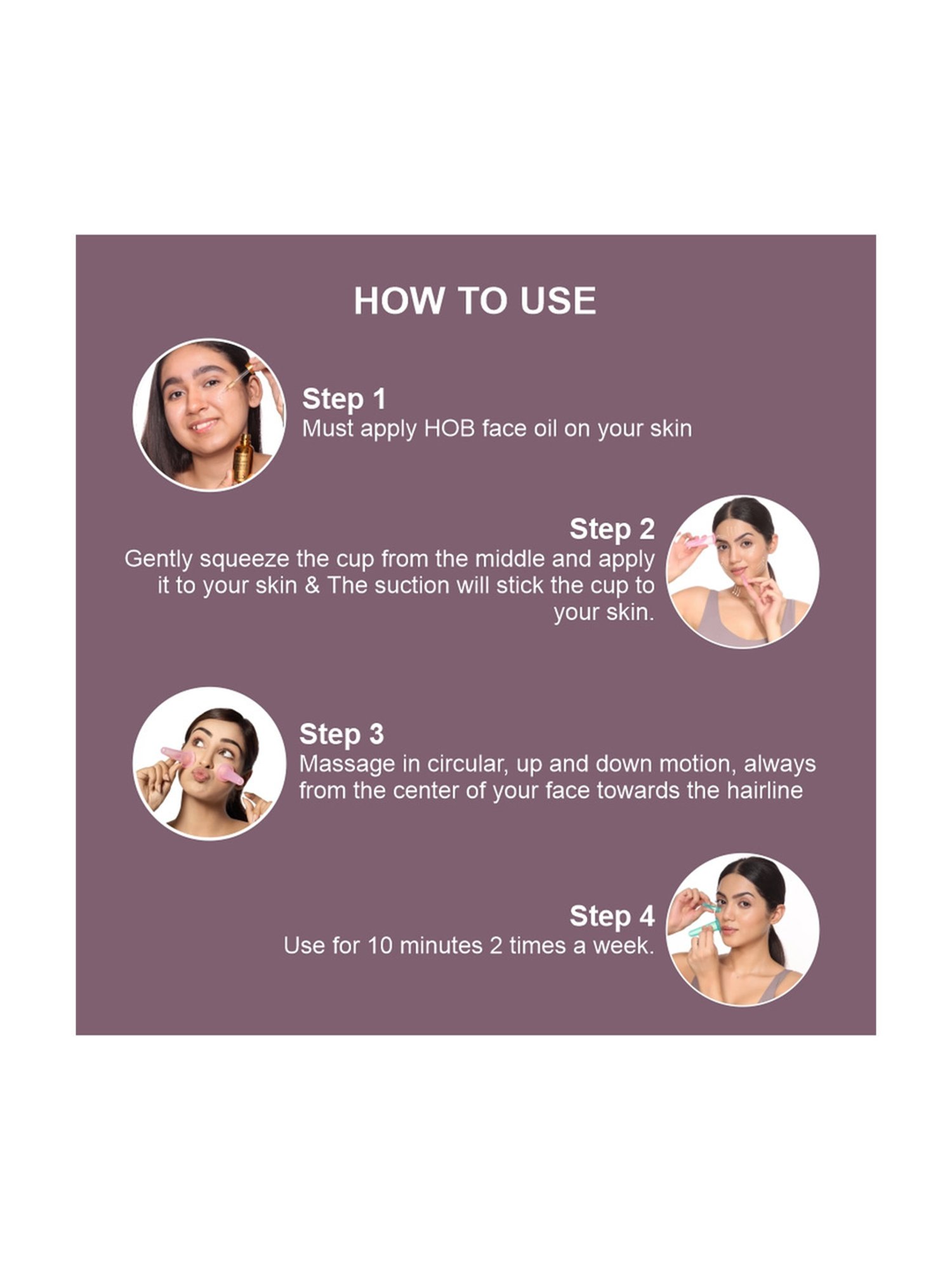 HOW TO USE

Step 1
Must apply HOB face oil on your skin

Step 2
Gently squeeze the cup from the middle and apply it to your skin & The suction will stick the cup to your skin.

Step 3
Massage in circular, up and down motion, always from the center of your face towards the hairline

Step 4
Use for 10 minutes 2 times a week.