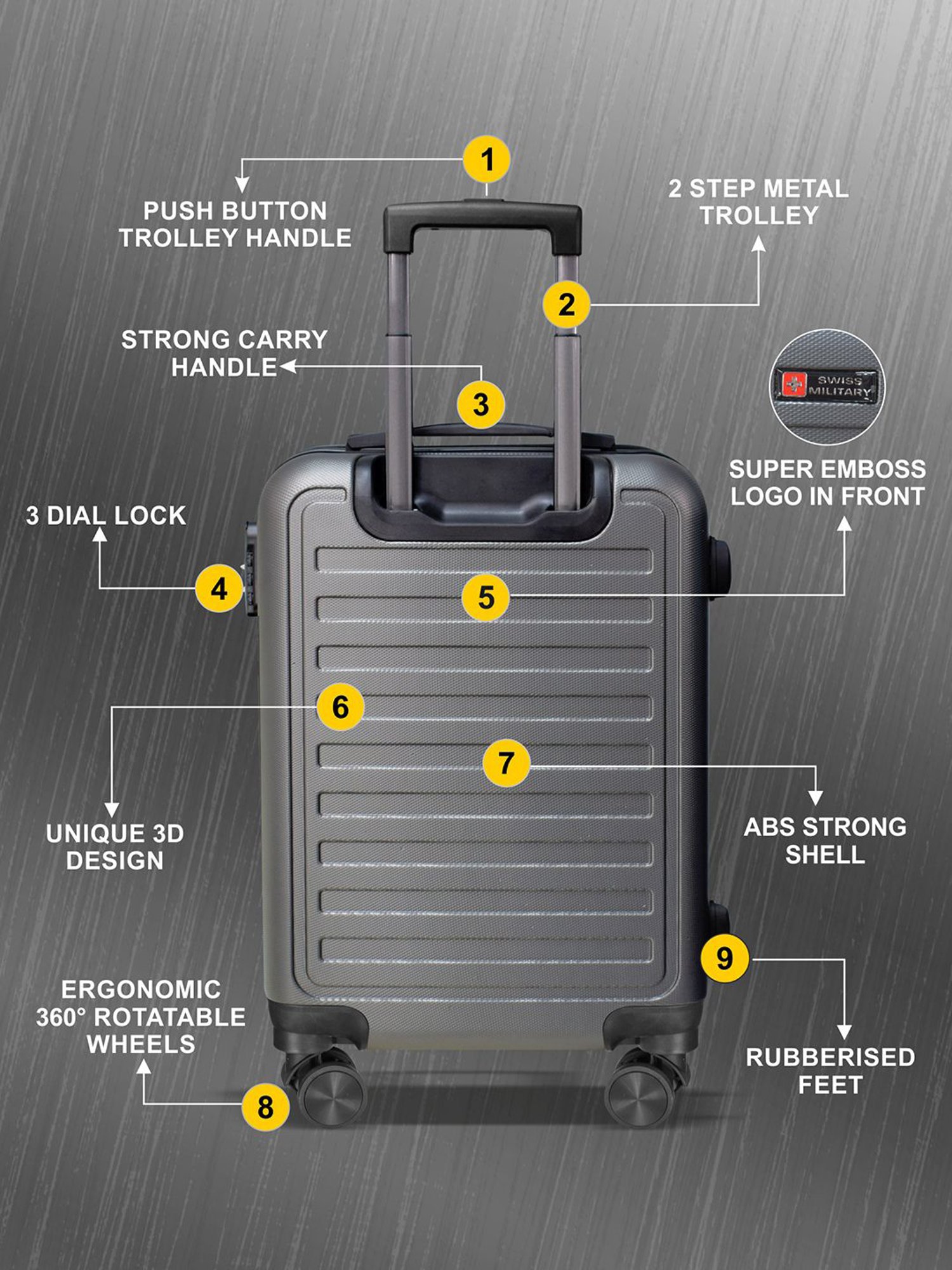 1

PUSH BUTTON TROLLEY HANDLE

2 STEP METAL TROLLEY

2

STRONG CARRY HANDLE

3

SWISS MILITARY

SUPER EMBOSS LOGO IN FRONT

3 DIAL LOCK

4

5

6

7

UNIQUE 3D DESIGN

ABS STRONG SHELL

9

ERGONOMIC 360° ROTATABLE WHEELS

RUBBERISED FEET

8