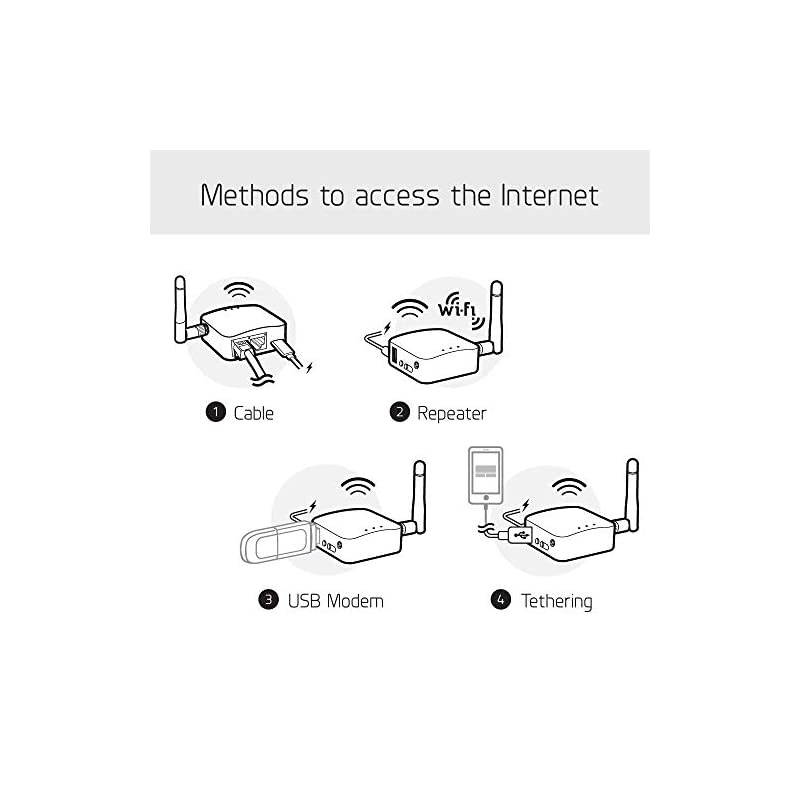 Methods to access the Internet

Wi-Fi

1 Cable

2 Repeater

3 USB Modem

4 Tethering