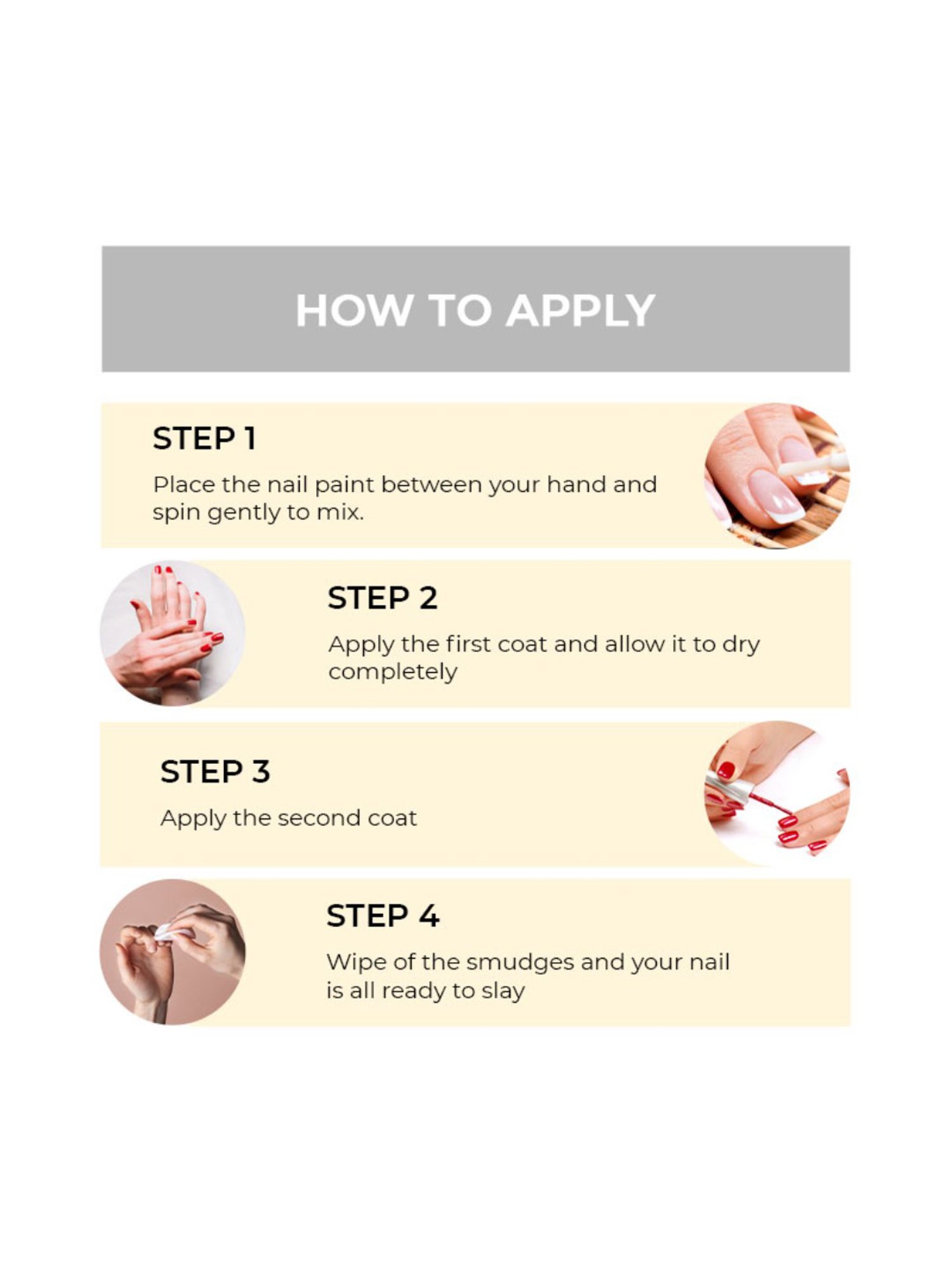 HOW TO APPLY

STEP 1

Place the nail paint between your hand and spin gently to mix.

STEP 2

Apply the first coat and allow it to dry completely

STEP 3

Apply the second coat

STEP 4

Wipe of the smudges and your nail is all ready to slay