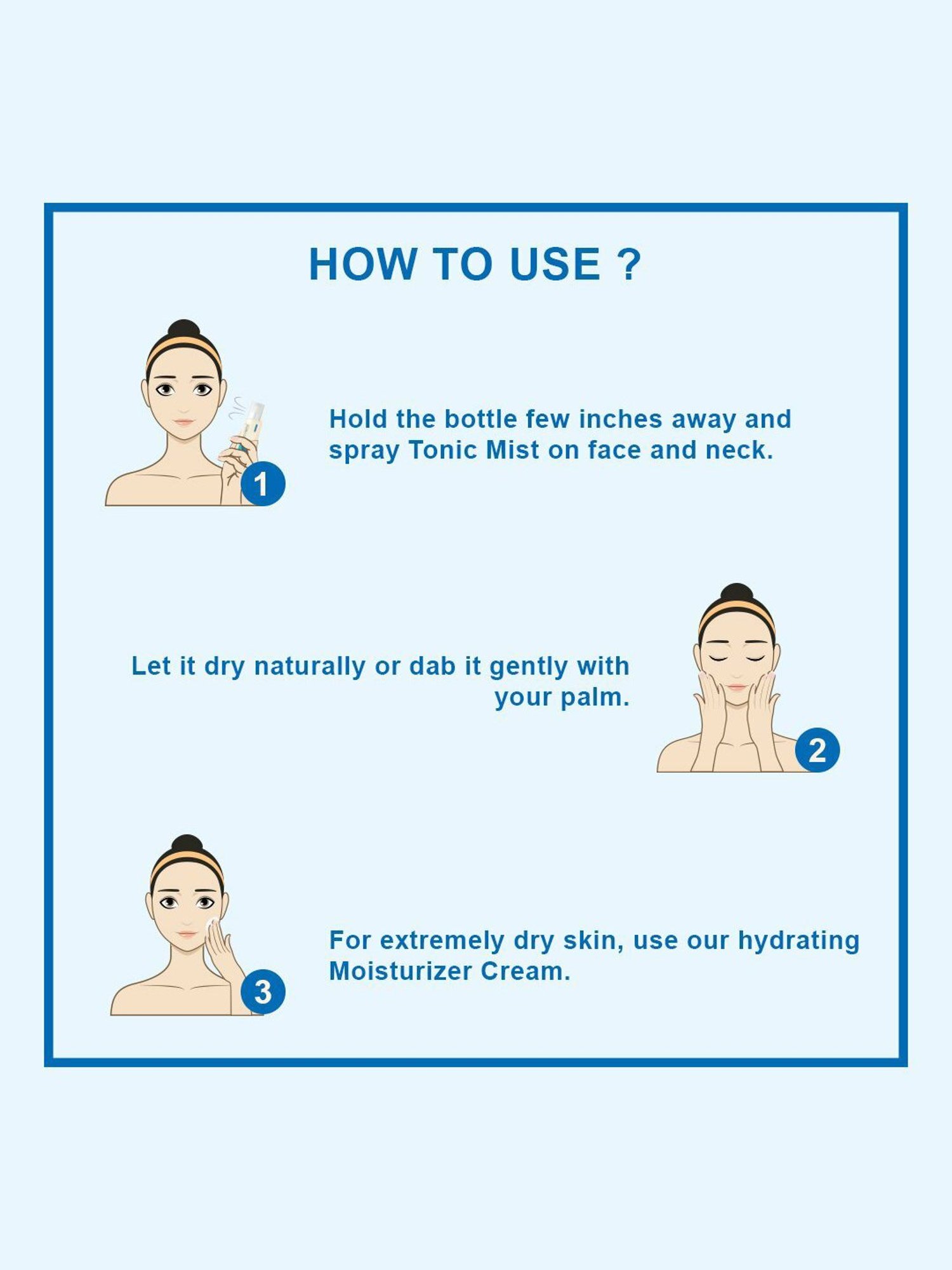 HOW TO USE ?

1

Hold the bottle few inches away and spray Tonic Mist on face and neck.

Let it dry naturally or dab it gently with your palm.

2

3

For extremely dry skin, use our hydrating Moisturizer Cream.