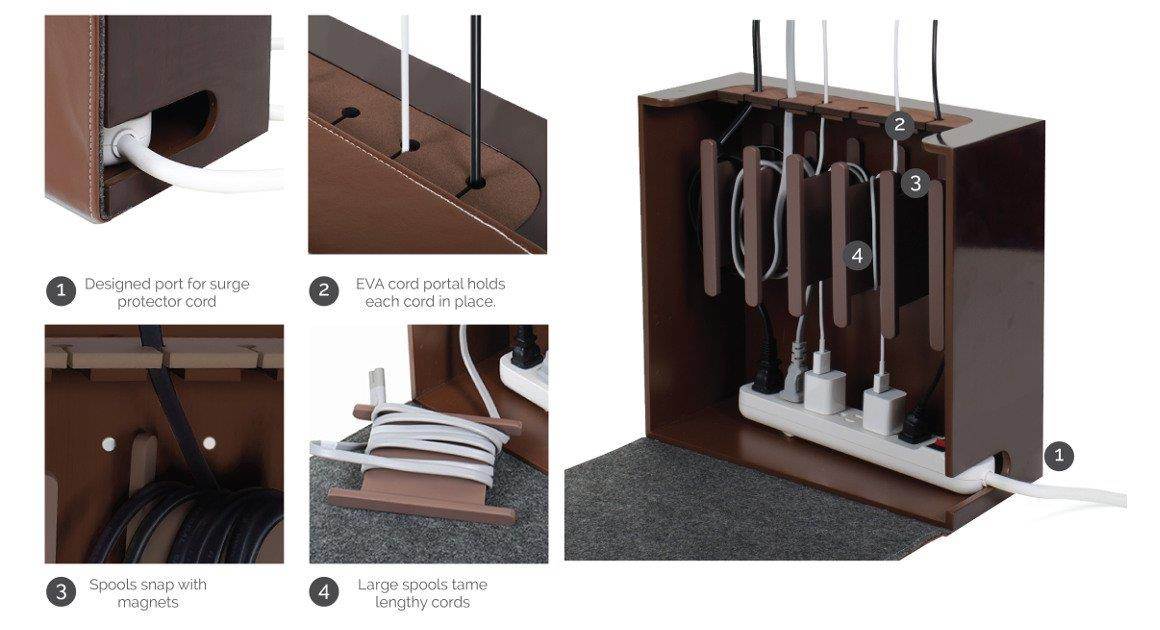 1 Designed port for surge protector cord

2 EVA cord portal holds each cord in place.

3 Spools snap with magnets

4 Large spools tame lengthy cords

2

3

4

1