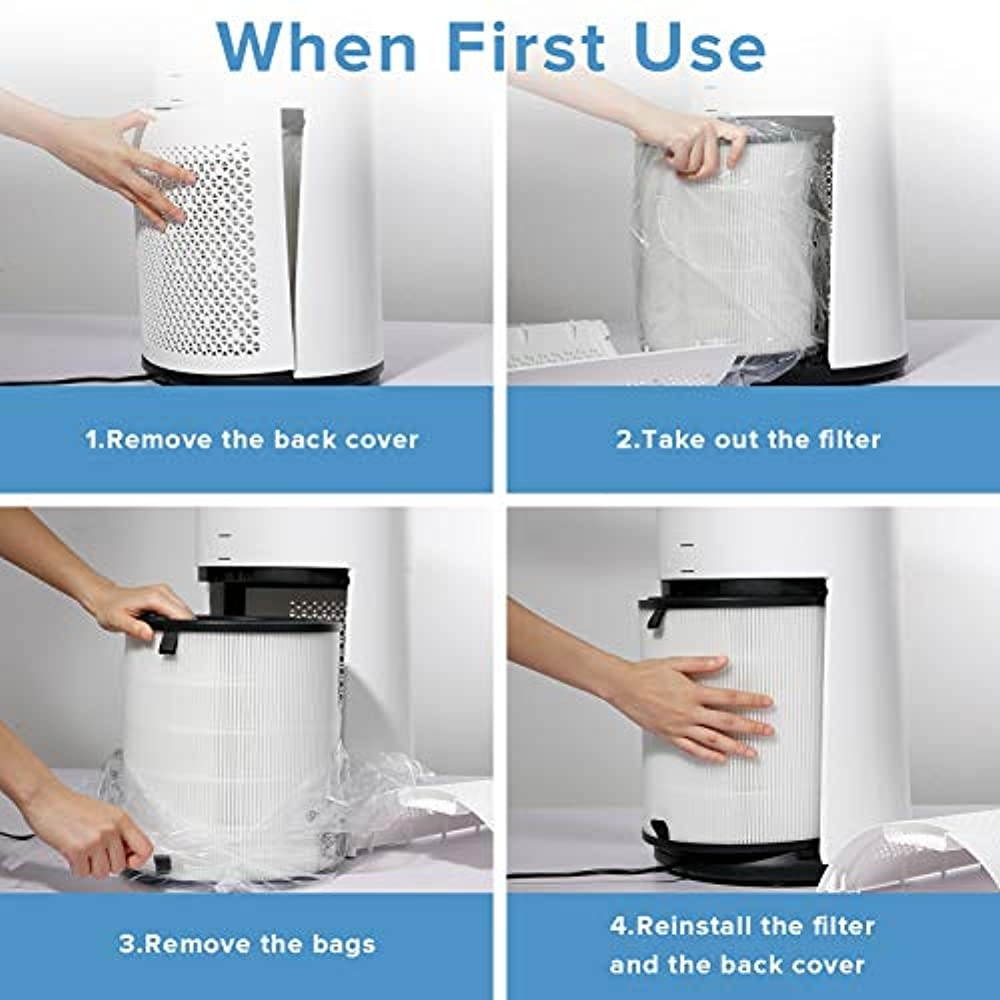 When First Use

1.Remove the back cover

2.Take out the filter

3.Remove the bags

4.Reinstall the filter and the back cover