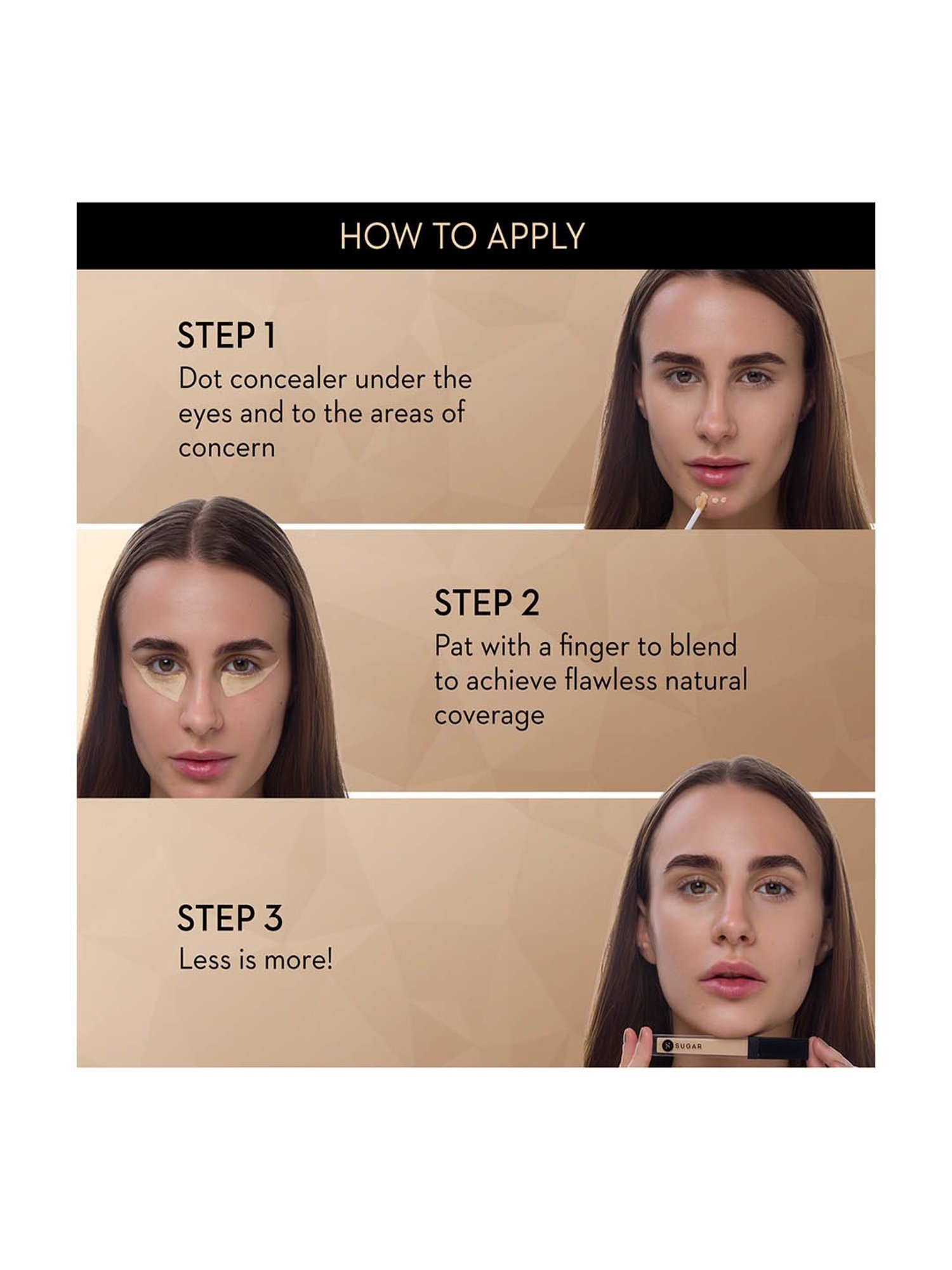 HOW TO APPLY

STEP 1
Dot concealer under the eyes and to the areas of concern

STEP 2
Pat with a finger to blend to achieve flawless natural coverage

STEP 3
Less is more!

SUGAR