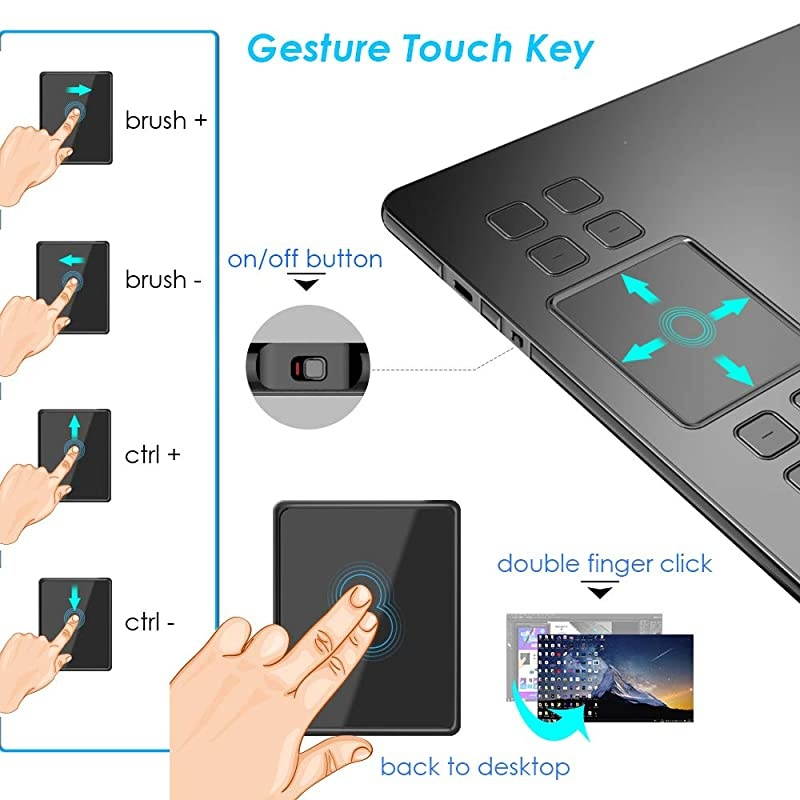 Gesture Touch Key

brush +

brush -

ctrl +

ctrl -

on/off button

double finger click

back to desktop