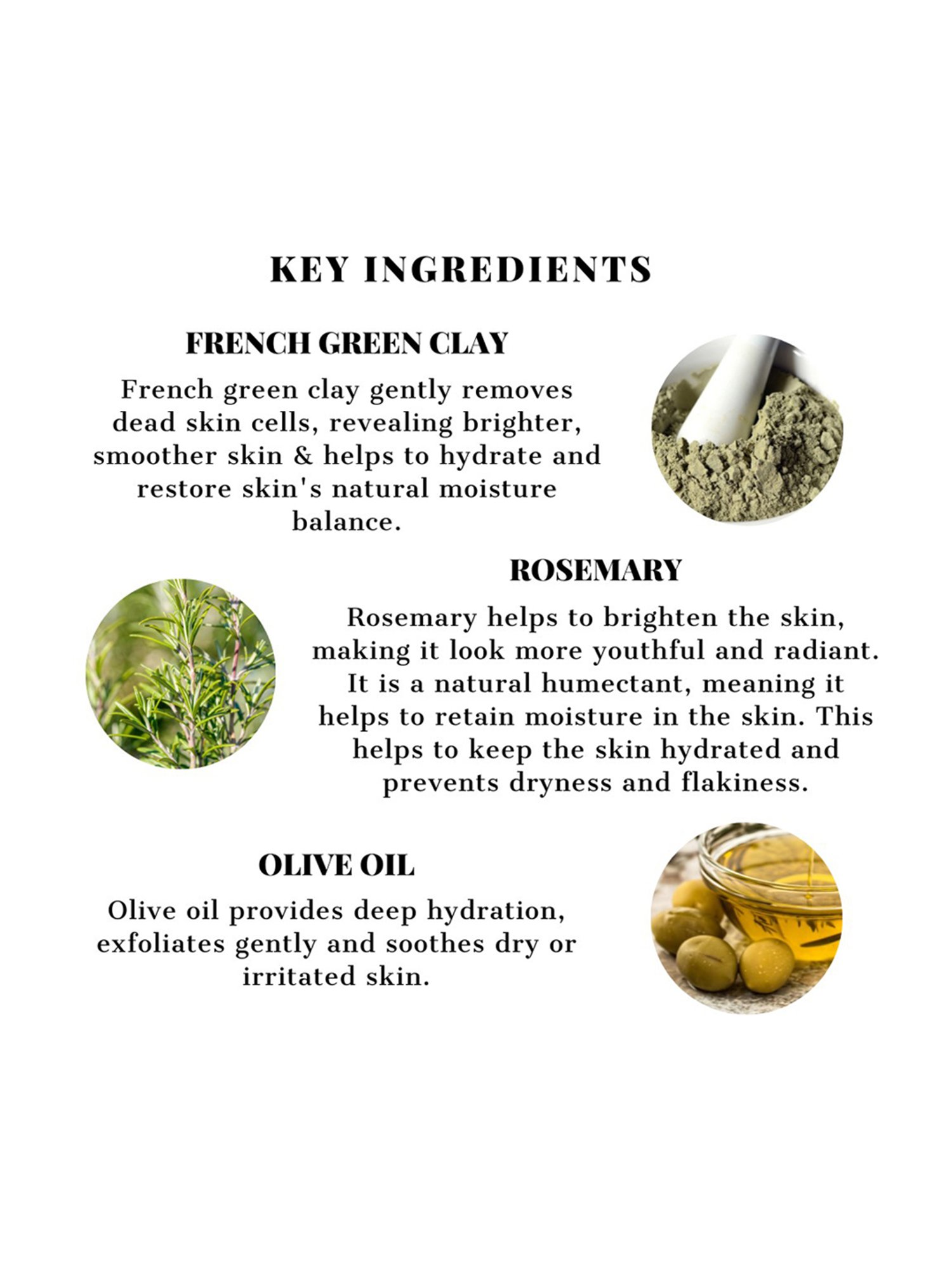 KEY INGREDIENTS

FRENCH GREEN CLAY

French green clay gently removes dead skin cells, revealing brighter, smoother skin & helps to hydrate and restore skin's natural moisture balance.

ROSEMARY

Rosemary helps to brighten the skin, making it look more youthful and radiant. It is a natural humectant, meaning it helps to retain moisture in the skin. This helps to keep the skin hydrated and prevents dryness and flakiness.

OLIVE OIL

Olive oil provides deep hydration, exfoliates gently and soothes dry or irritated skin.