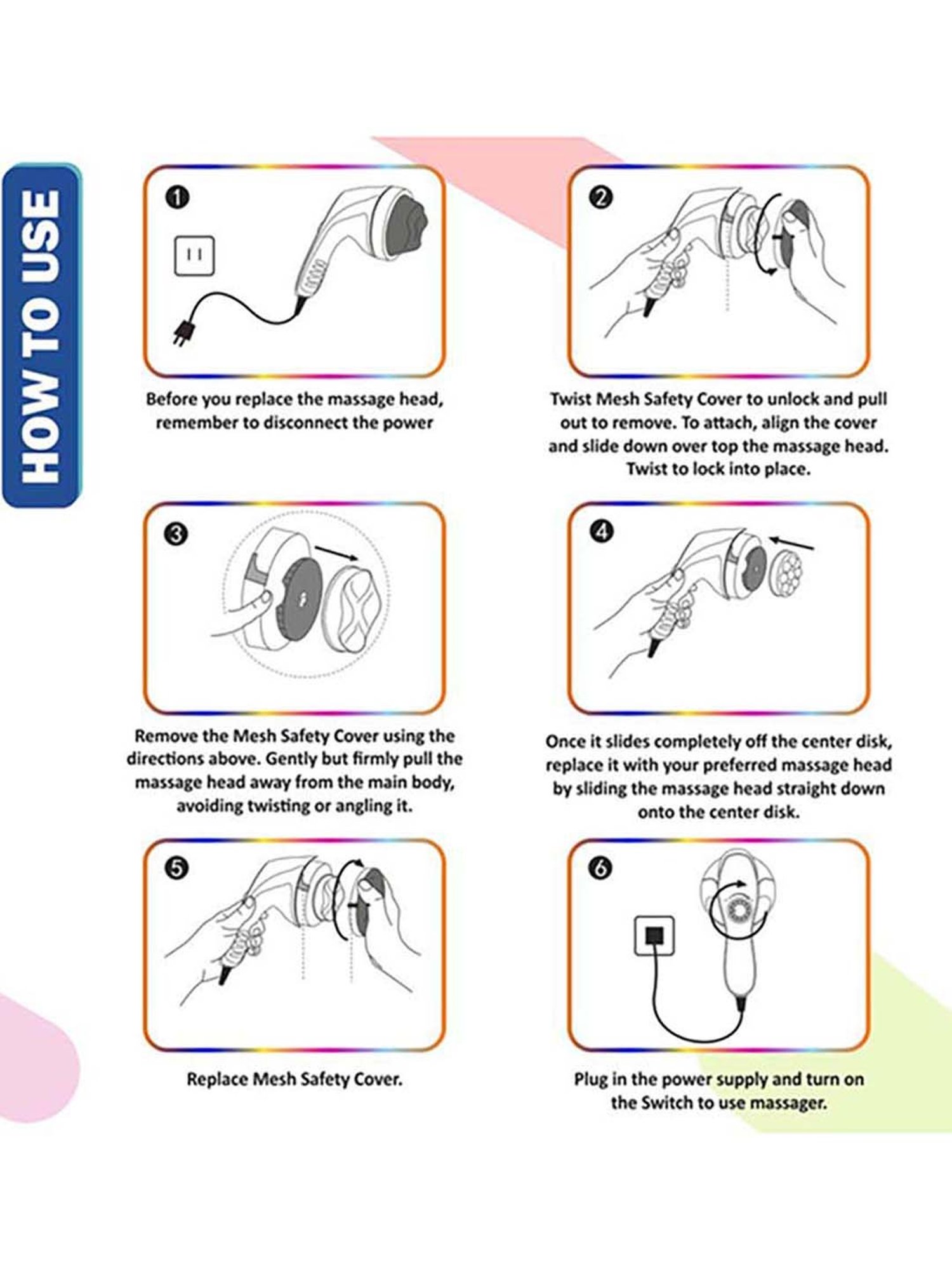 HOW TO USE

1

Before you replace the massage head, remember to disconnect the power

2

Twist Mesh Safety Cover to unlock and pull out to remove. To attach, align the cover and slide down over top the massage head. Twist to lock into place.

3

Remove the Mesh Safety Cover using the directions above. Gently but firmly pull the massage head away from the main body, avoiding twisting or angling it.

4

Once it slides completely off the center disk, replace it with your preferred massage head by sliding the massage head straight down onto the center disk.

5

Replace Mesh Safety Cover.

6

Plug in the power supply and turn on the Switch to use massager.