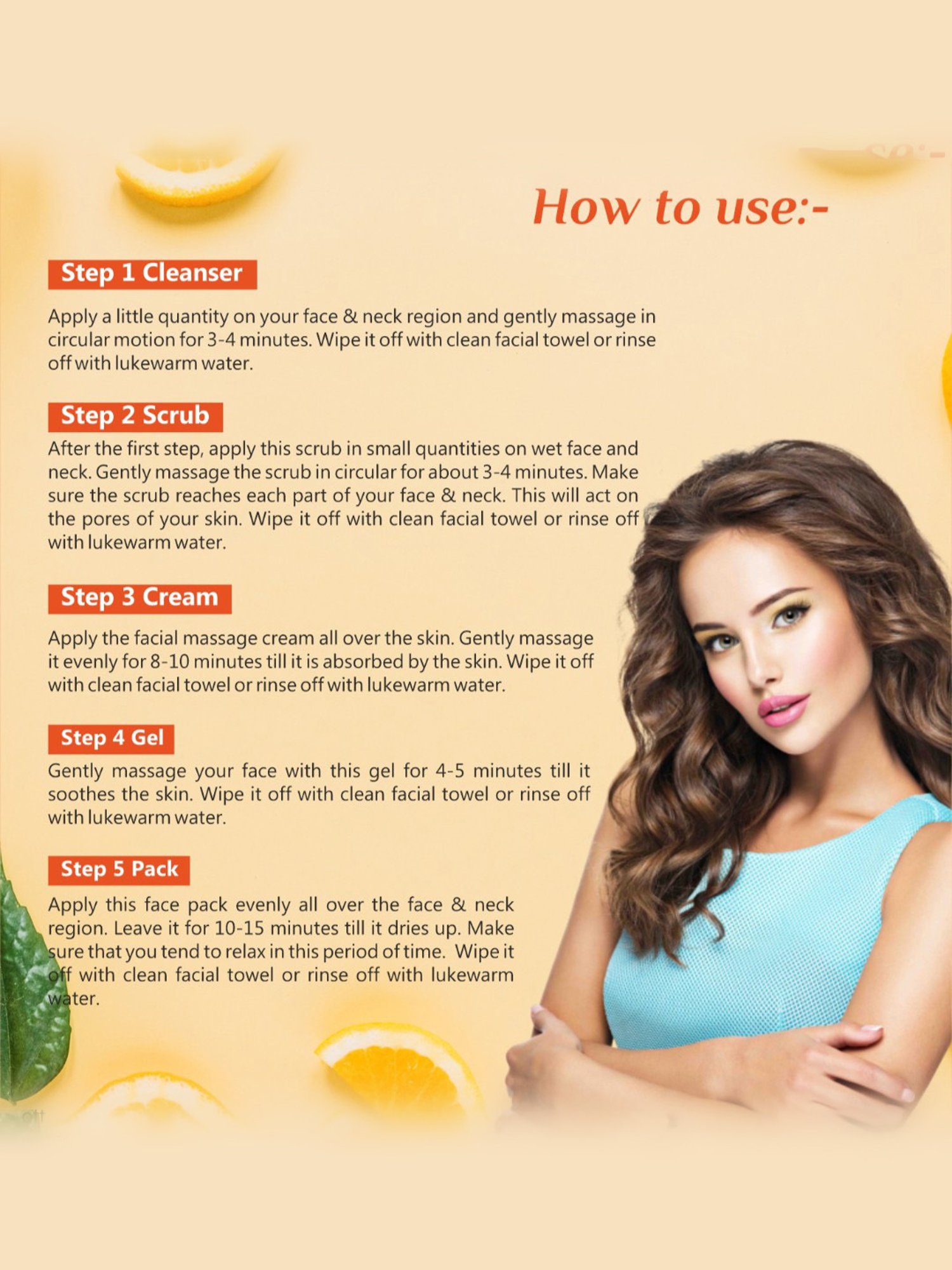 How to use:-

Step 1 Cleanser

Apply a little quantity on your face & neck region and gently massage in circular motion for 3-4 minutes. Wipe it off with clean facial towel or rinse off with lukewarm water.

Step 2 Scrub

After the first step, apply this scrub in small quantities on wet face and neck. Gently massage the scrub in circular for about 3-4 minutes. Make sure the scrub reaches each part of your face & neck. This will act on the pores of your skin. Wipe it off with clean facial towel or rinse off with lukewarm water.

Step 3 Cream

Apply the facial massage cream all over the skin. Gently massage it evenly for 8-10 minutes till it is absorbed by the skin. Wipe it off with clean facial towel or rinse off with lukewarm water.

Step 4 Gel

Gently massage your face with this gel for 4-5 minutes till it soothes the skin. Wipe it off with clean facial towel or rinse off with lukewarm water.

Step 5 Pack

Apply this face pack evenly all over the face & neck region. Leave it for 10-15 minutes till it dries up. Make sure that you tend to relax in this period of time. Wipe it off with clean facial towel or rinse off with lukewarm water.