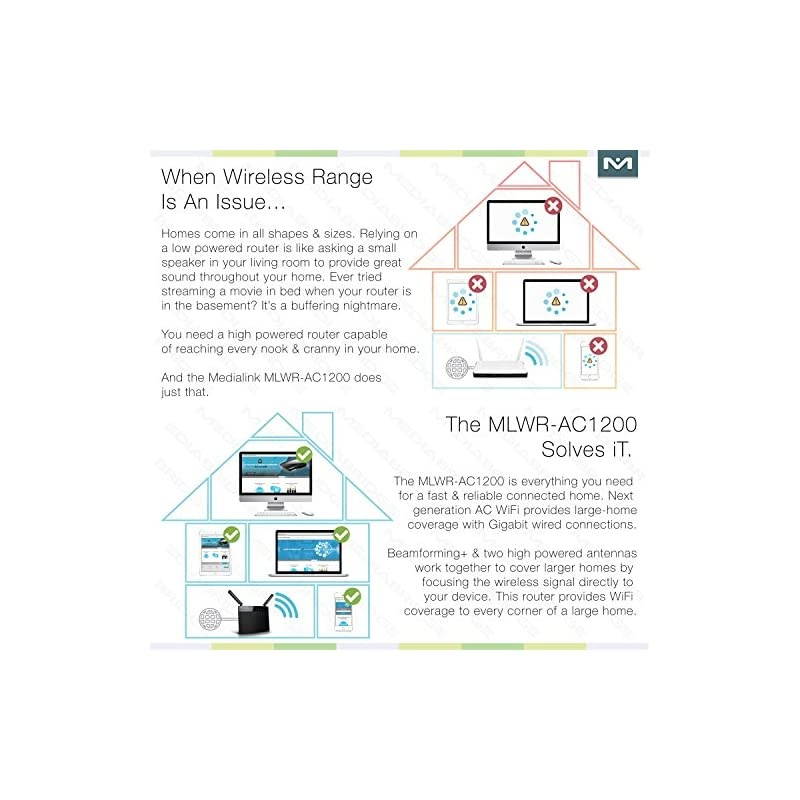 When Wireless Range Is An Issue...

Homes come in all shapes & sizes. Relying on a low powered router is like asking a small speaker in your living room to provide great sound throughout your home. Ever tried streaming a movie in bed when your router is in the basement? It's a buffering nightmare.

You need a high powered router capable of reaching every nook & cranny in your home.

And the Medialink MLWR-AC1200 does just that.

The MLWR-AC1200 Solves iT.

The MLWR-AC1200 is everything you need for a fast & reliable connected home. Next generation AC WiFi provides large-home coverage with Gigabit wired connections.

Beamforming+ & two high powered antennas work together to cover larger homes by focusing the wireless signal directly to your device. This router provides WiFi coverage to every corner of a large home.