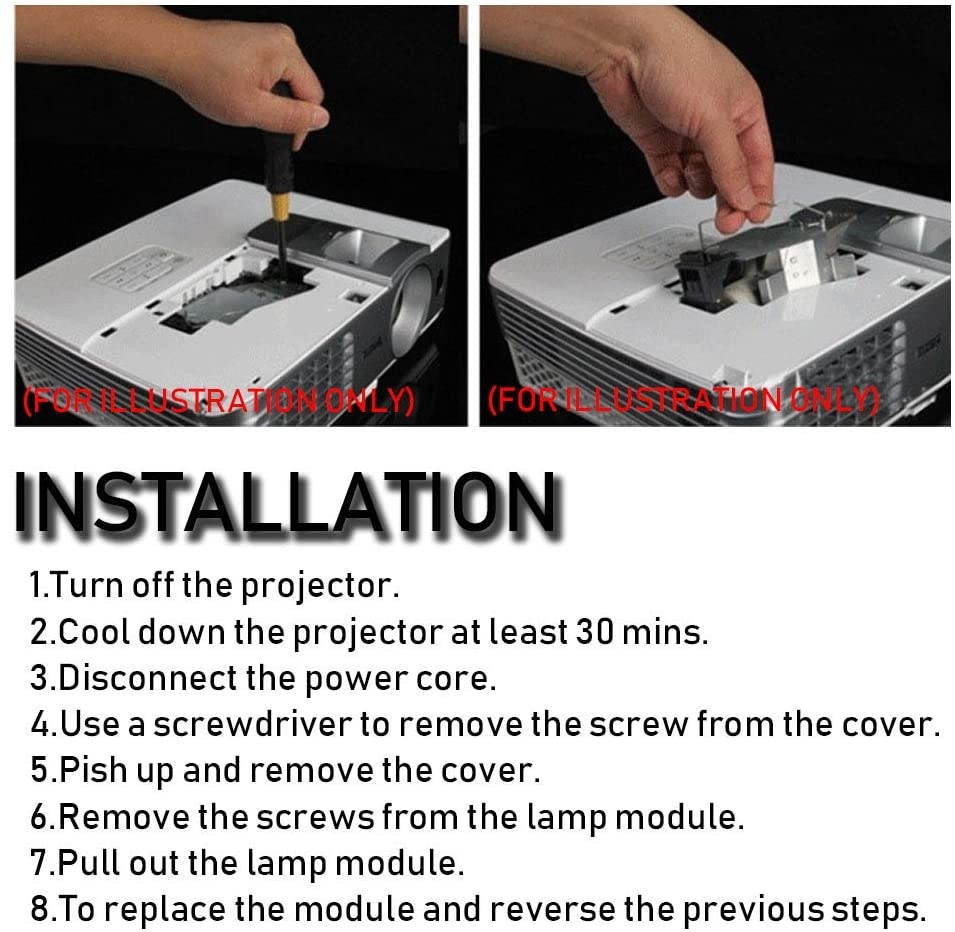 (FOR ILLUSTRATION ONLY)

(FOR ILLUSTRATION ONLY)

INSTALLATION

1.Turn off the projector.
2.Cool down the projector at least 30 mins.
3.Disconnect the power core.
4.Use a screwdriver to remove the screw from the cover.
5.Pish up and remove the cover.
6.Remove the screws from the lamp module.
7.Pull out the lamp module.
8.To replace the module and reverse the previous steps.