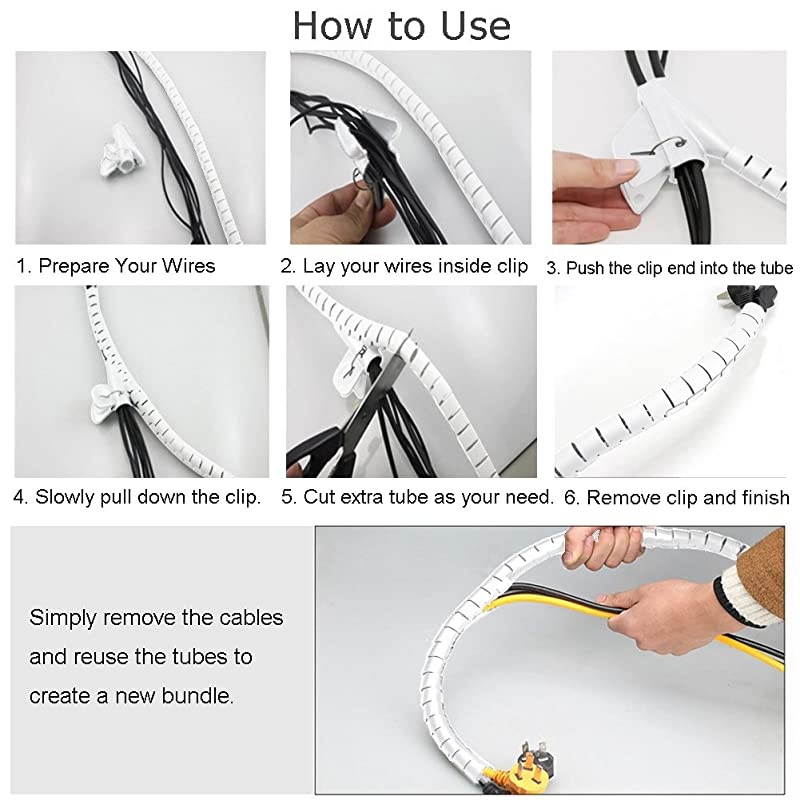 How to Use

1. Prepare Your Wires

2. Lay your wires inside clip

3. Push the clip end into the tube

4. Slowly pull down the clip.

5. Cut extra tube as your need.

6. Remove clip and finish

Simply remove the cables and reuse the tubes to create a new bundle.