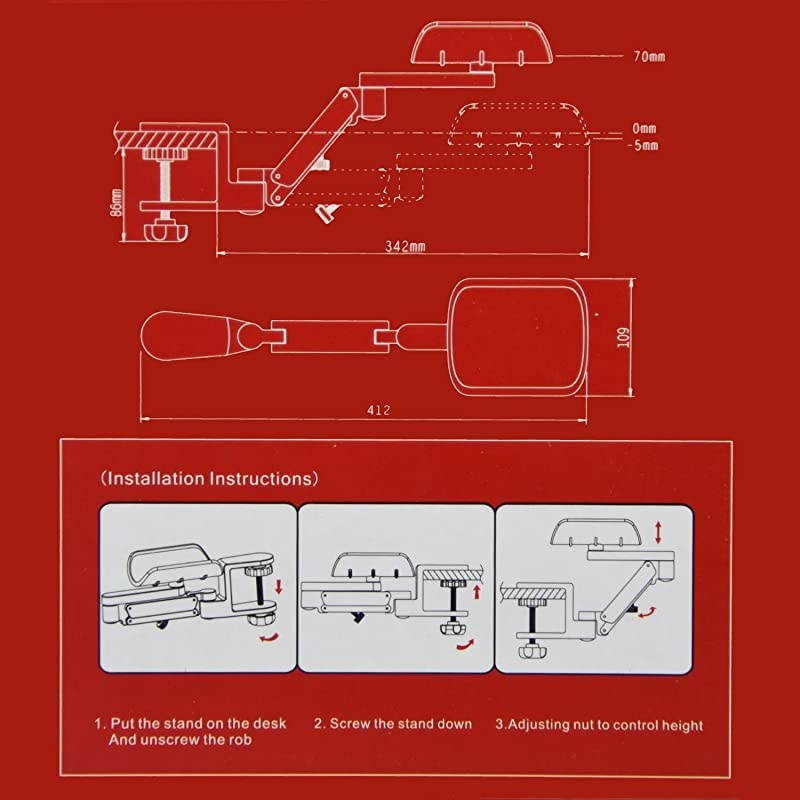 70mm

0mm

-5mm

86mm

342mm

109

412

(Installation Instructions)

1. Put the stand on the desk And unscrew the rob

2. Screw the stand down

3.Adjusting nut to control height