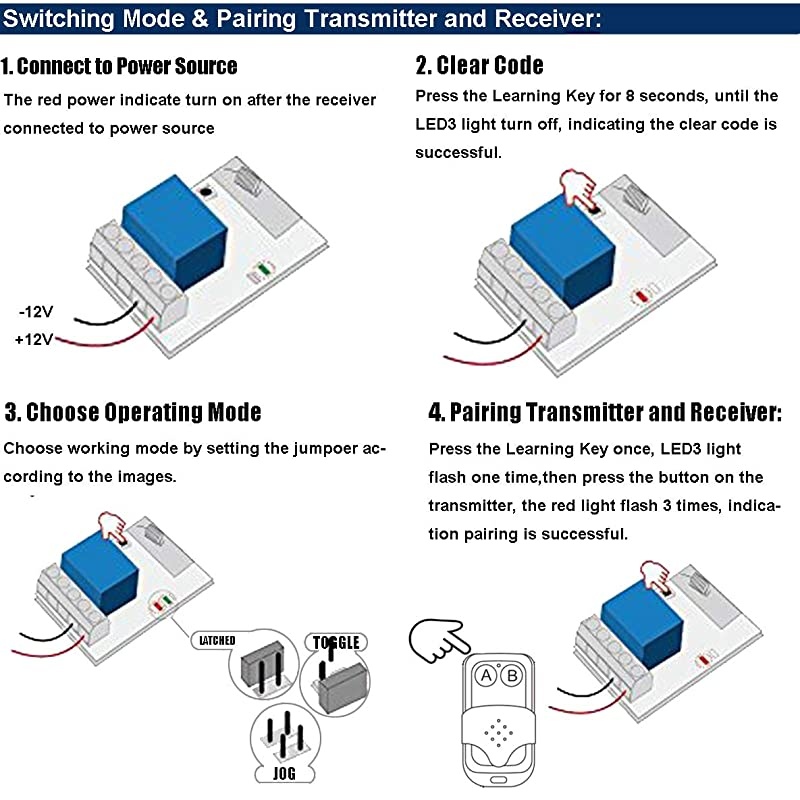 Switching Mode & Pairing Transmitter and Receiver:

1. Connect to Power Source

The red power indicate turn on after the receiver connected to power source

-12V
+12V

2. Clear Code

Press the Learning Key for 8 seconds, until the LED3 light turn off, indicating the clear code is successful.

3. Choose Operating Mode

Choose working mode by setting the jumpoer according to the images.

LATCHED
TOGGLE
JOG

4. Pairing Transmitter and Receiver:

Press the Learning Key once, LED3 light flash one time,then press the button on the transmitter, the red light flash 3 times, indication pairing is successful.

A B