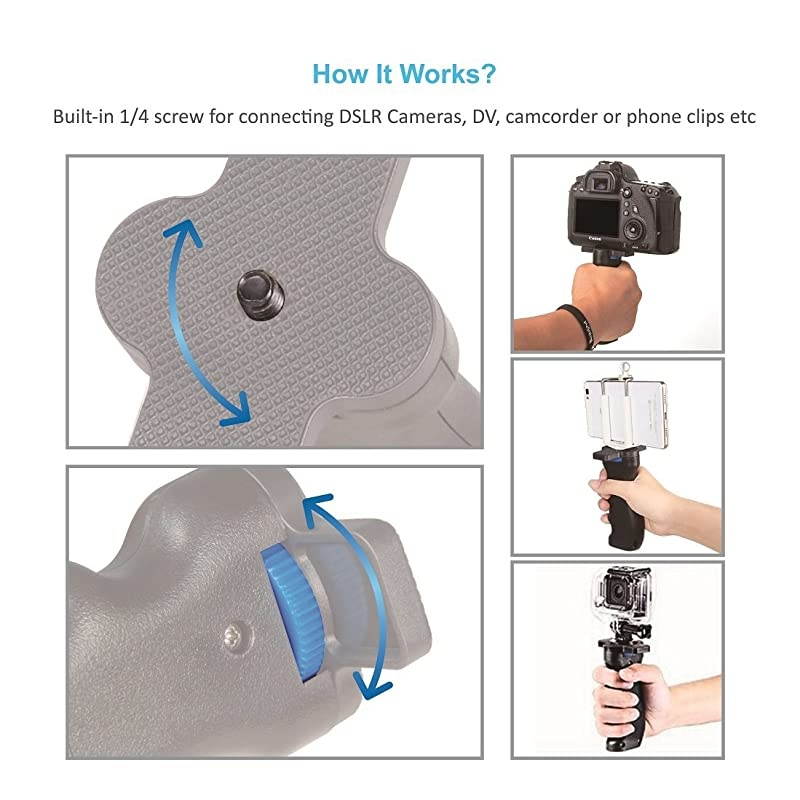 How It Works?

Built-in 1/4 screw for connecting DSLR Cameras, DV, camcorder or phone clips etc

Canon