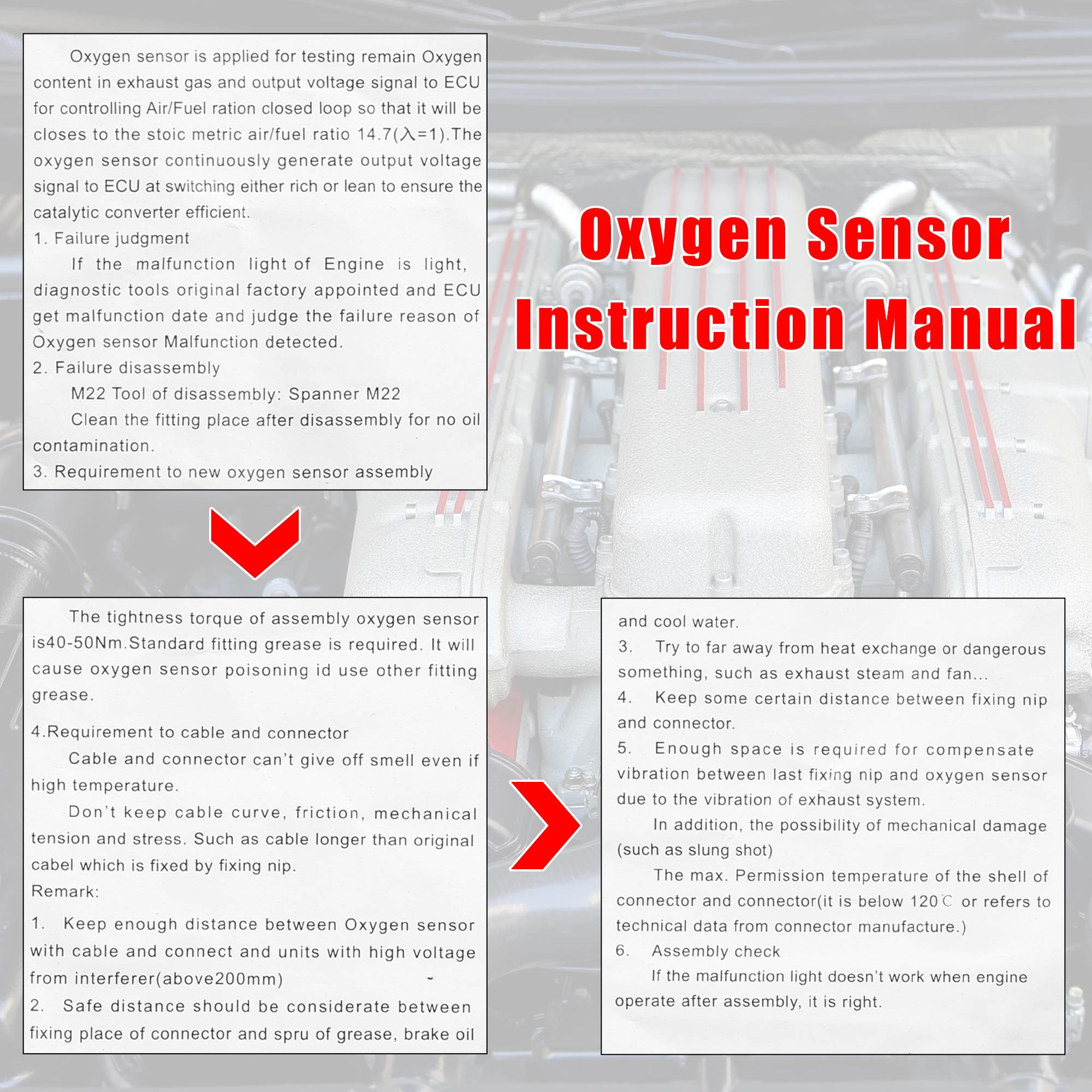 Oxygen sensor is applied for testing remain Oxygen content in exhaust gas and output voltage signal to ECU for controlling Air/Fuel ration closed loop so that it will be closes to the stoic metric air/fuel ratio 14.7($\lambda$=1).The oxygen sensor continuously generate output voltage signal to ECU at switching either rich or lean to ensure the catalytic converter efficient.

1. Failure judgment

If the malfunction light of Engine is light, diagnostic tools original factory appointed and ECU get malfunction date and judge the failure reason of Oxygen sensor Malfunction detected.

2. Failure disassembly

M22 Tool of disassembly: Spanner M22

Clean the fitting place after disassembly for no oil contamination.

3. Requirement to new oxygen sensor assembly

Oxygen Sensor Instruction Manual

The tightness torque of assembly oxygen sensor is40-50Nm.Standard fitting grease is required. It will cause oxygen sensor poisoning id use other fitting grease.

4.Requirement to cable and connector

Cable and connector can't give off smell even if high temperature.

Don't keep cable curve, friction, mechanical tension and stress. Such as cable longer than original cabel which is fixed by fixing nip.

Remark:

1. Keep enough distance between Oxygen sensor with cable and connect and units with high voltage from interferer(above200mm)

2. Safe distance should be considerate between fixing place of connector and spru of grease, brake oil and cool water.

3. Try to far away from heat exchange or dangerous something, such as exhaust steam and fan...

4. Keep some certain distance between fixing nip and connector.

5. Enough space is required for compensate vibration between last fixing nip and oxygen sensor due to the vibration of exhaust system.

In addition, the possibility of mechanical damage (such as slung shot)

The max. Permission temperature of the shell of connector and connector(it is below 120℃ or refers to technical data from connector manufacture.)

6. Assembly check

If the malfunction light doesn't work when engine operate after assembly, it is right.