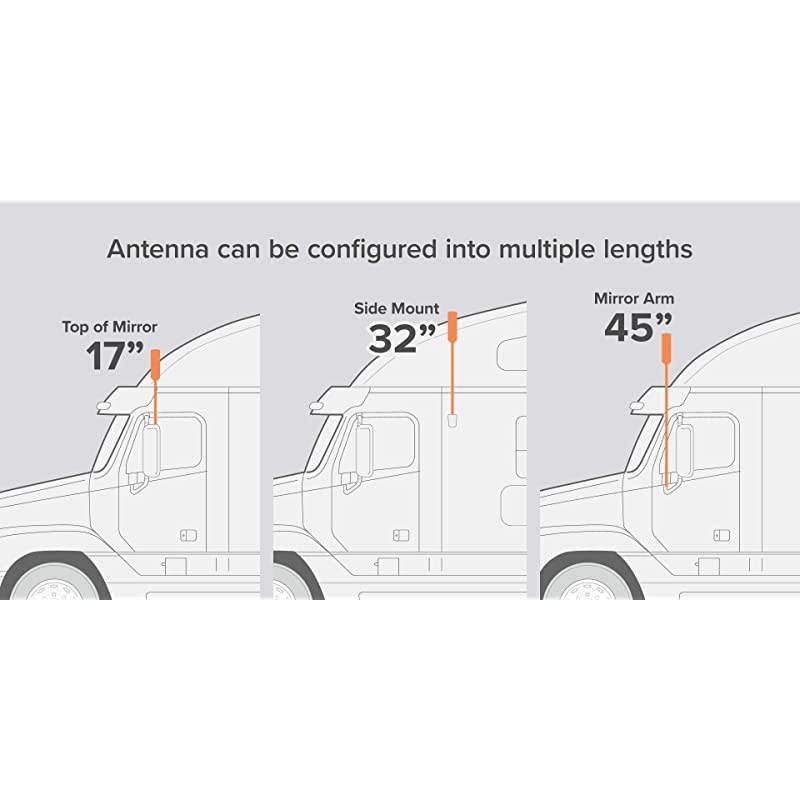 Antenna can be configured into multiple lengths

Top of Mirror
17”

Side Mount
32”

Mirror Arm
45”