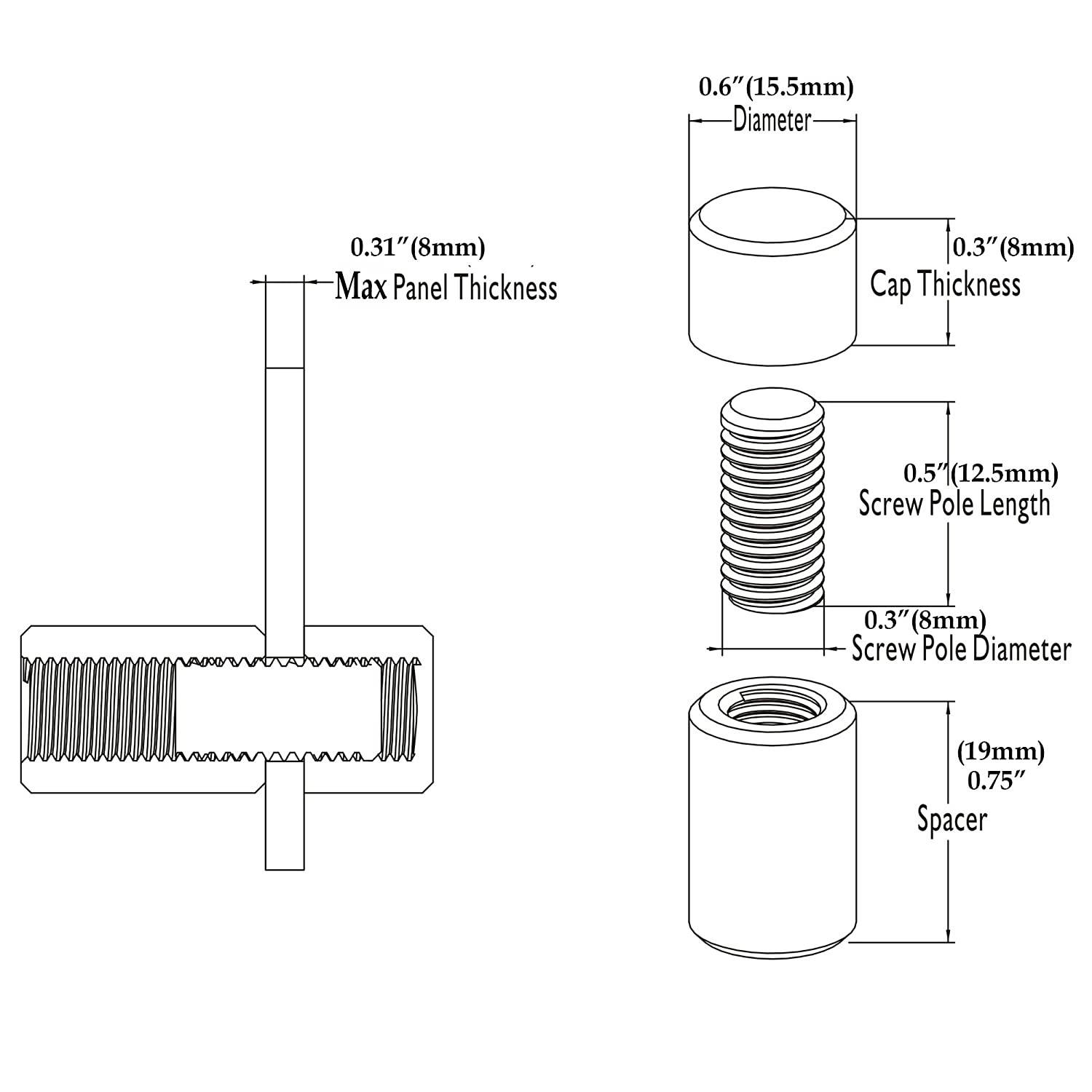 0.31″(8mm)
Max Panel Thickness

0.6″(15.5mm)
Diameter

0.3″(8mm)
Cap Thickness

0.5″(12.5mm)
Screw Pole Length

0.3″(8mm)
Screw Pole Diameter

(19mm)
0.75″
Spacer