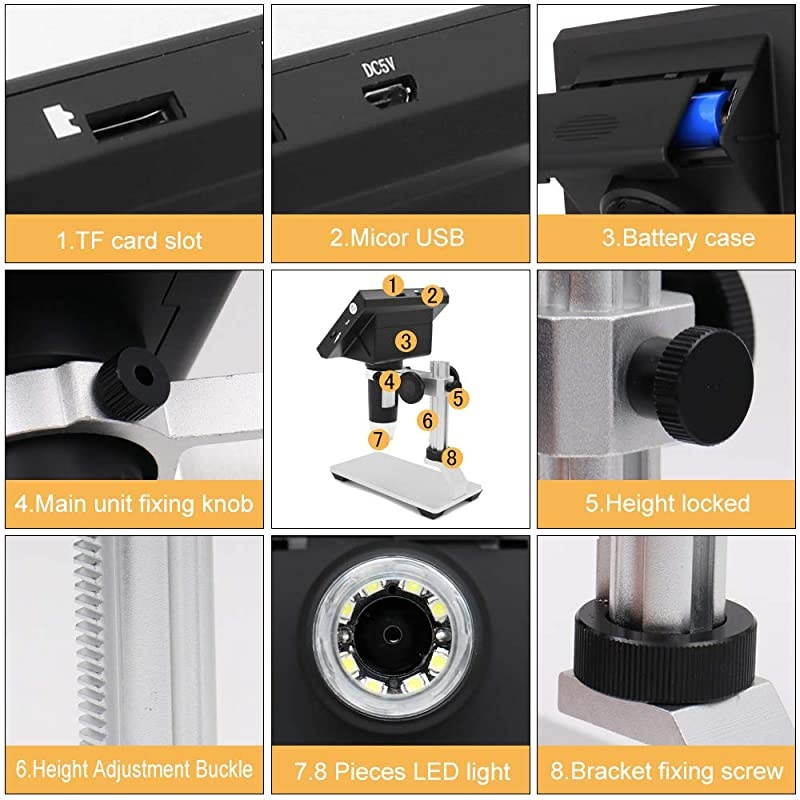 DC5V

1.TF card slot

2.Micor USB

3.Battery case

1
2
3
4
5
6
7
8

4.Main unit fixing knob

5.Height locked

6.Height Adjustment Buckle

7.8 Pieces LED light

8.Bracket fixing screw