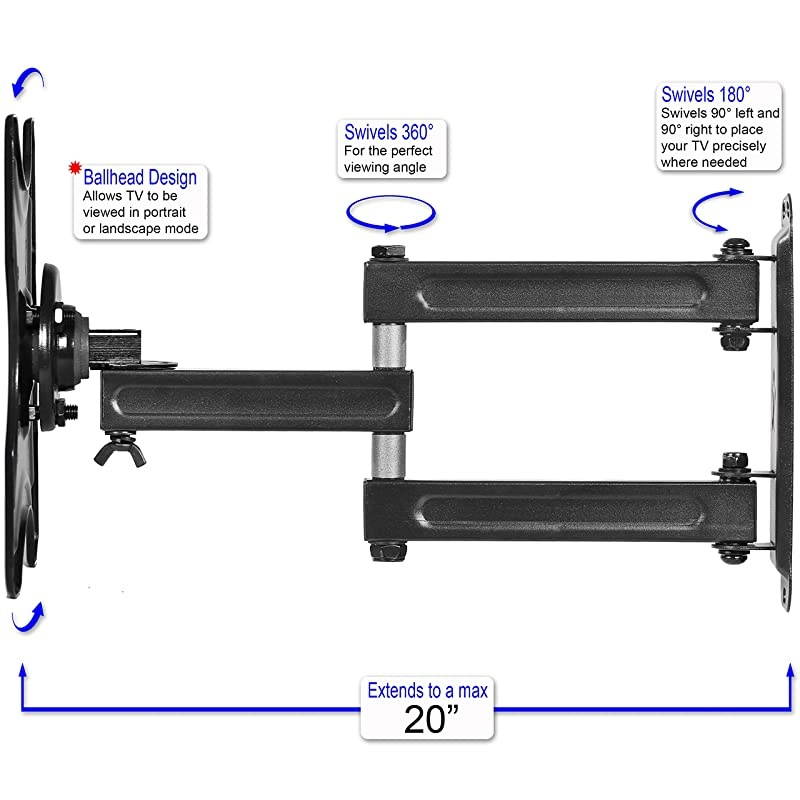 Ballhead Design
Allows TV to be viewed in portrait or landscape mode

Swivels 360°
For the perfect viewing angle

Swivels 180°
Swivels 90° left and 90° right to place your TV precisely where needed

Extends to a max
20”