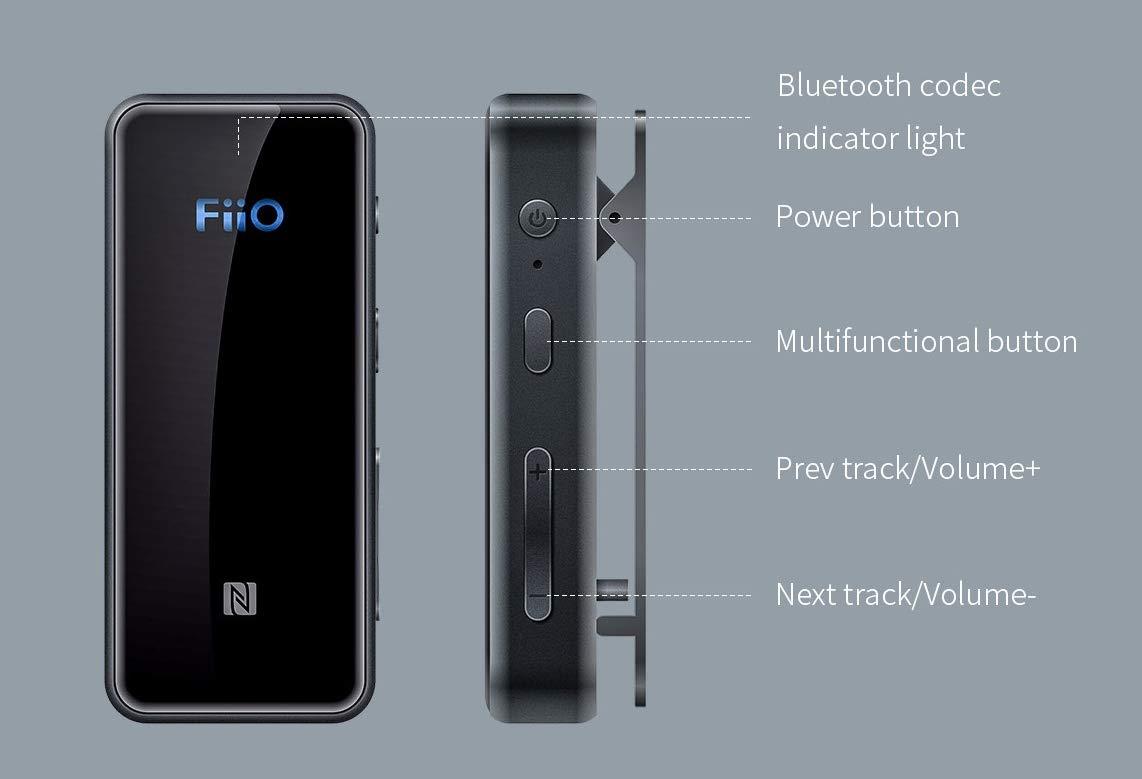 FiiO

Bluetooth codec indicator light

Power button

Multifunctional button

Prev track/Volume+

Next track/Volume-