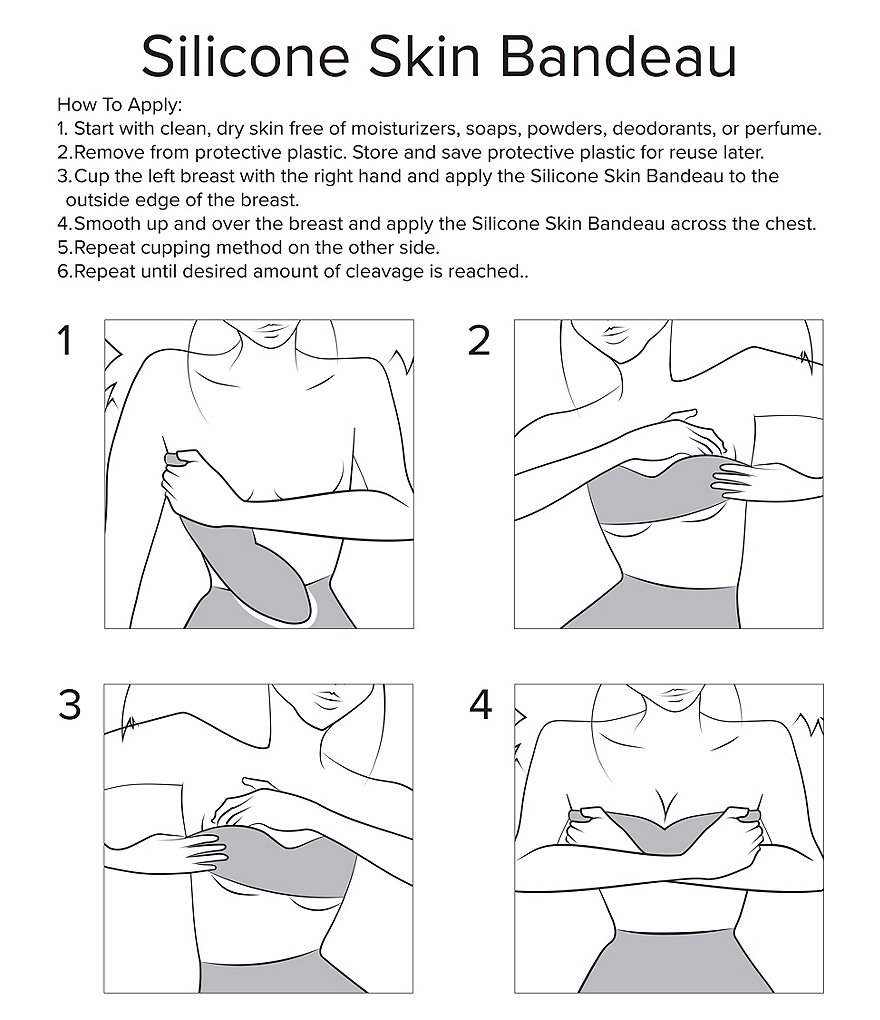 Silicone Skin Bandeau

How To Apply:
1. Start with clean, dry skin free of moisturizers, soaps, powders, deodorants, or perfume.
2.Remove from protective plastic. Store and save protective plastic for reuse later.
3.Cup the left breast with the right hand and apply the Silicone Skin Bandeau to the outside edge of the breast.
4.Smooth up and over the breast and apply the Silicone Skin Bandeau across the chest.
5.Repeat cupping method on the other side.
6.Repeat until desired amount of cleavage is reached..

1

2

3

4