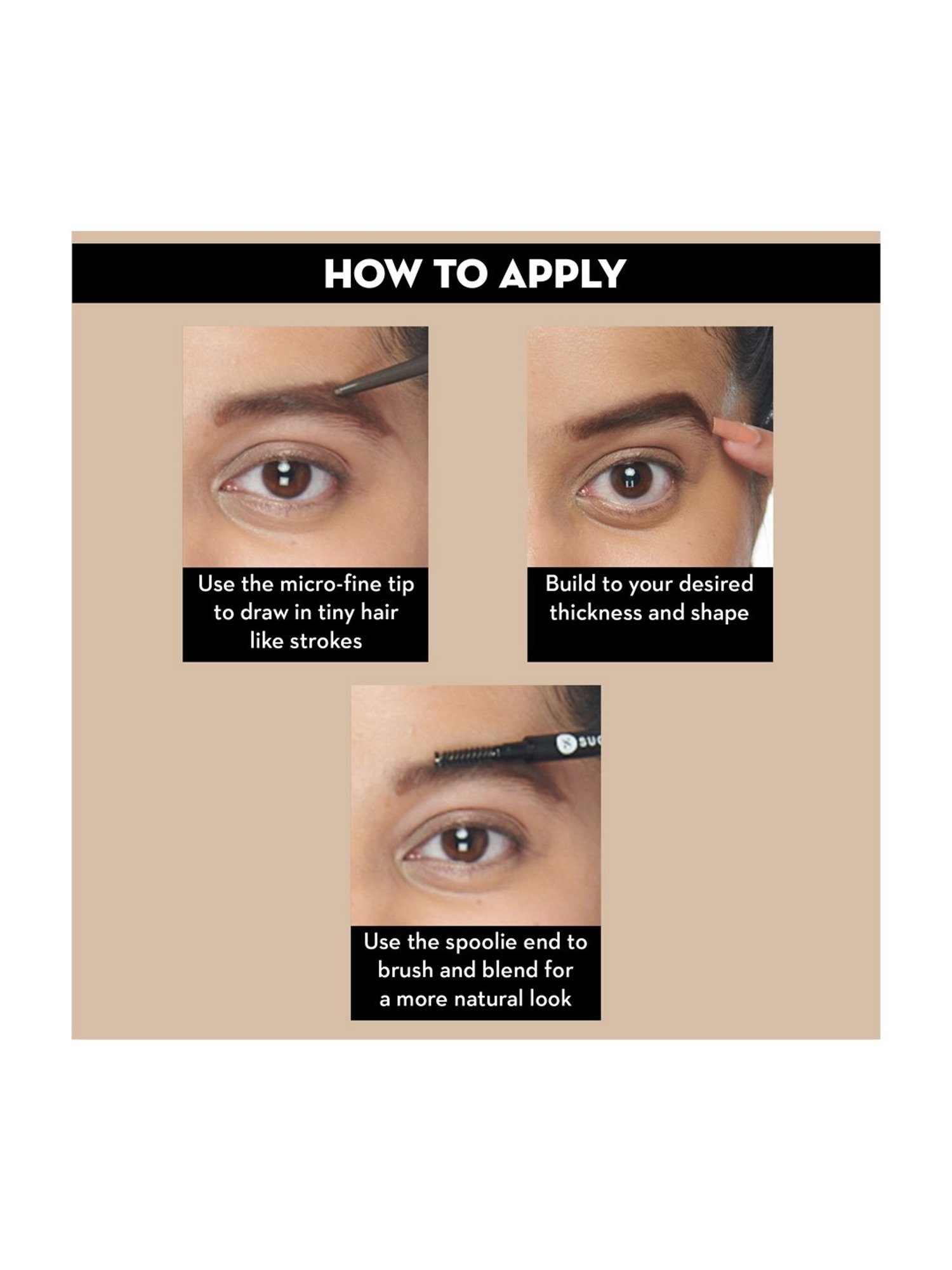 HOW TO APPLY

Use the micro-fine tip to draw in tiny hair like strokes

Build to your desired thickness and shape

SUG

Use the spoolie end to brush and blend for a more natural look