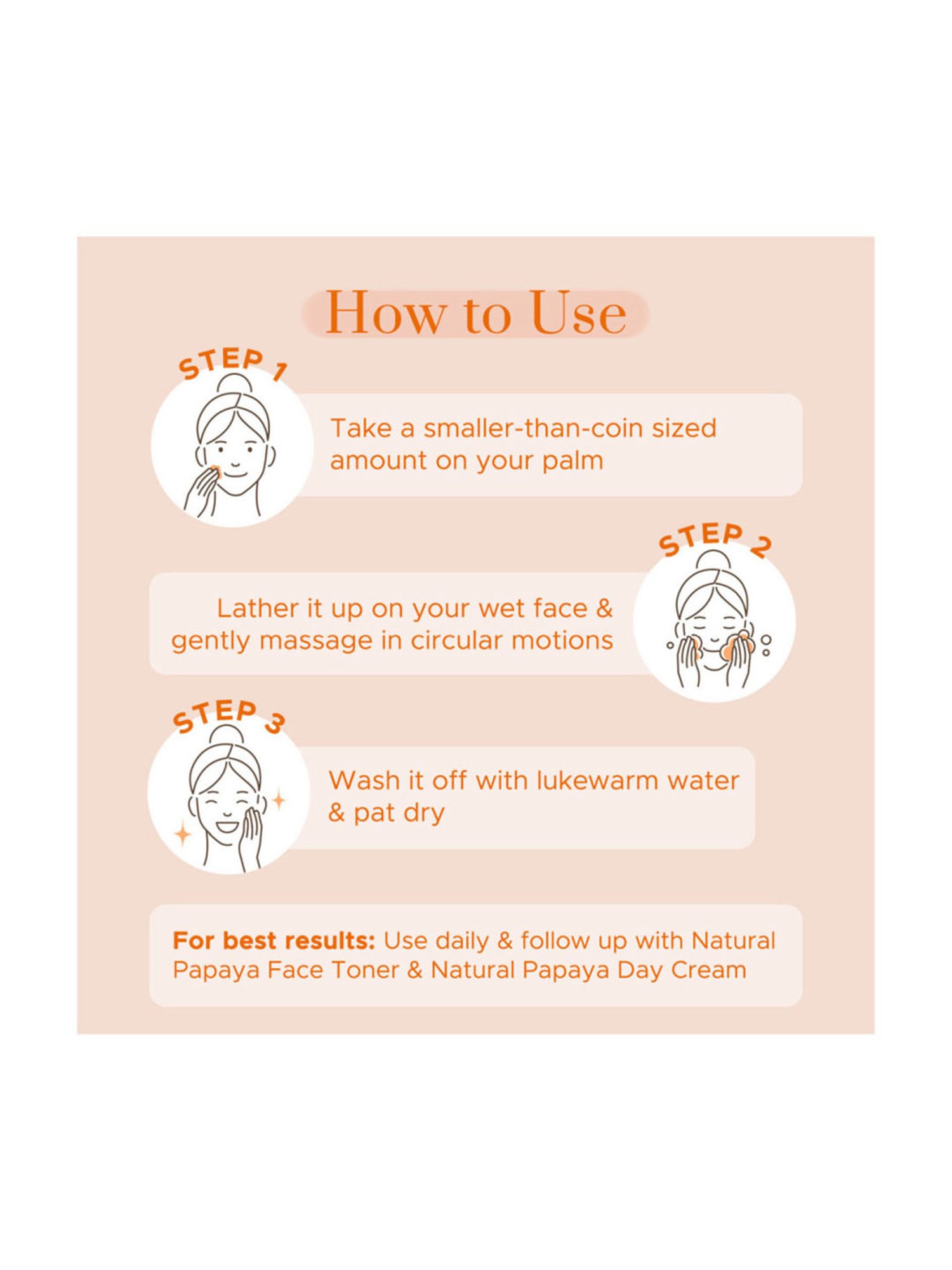 How to Use

STEP 1

Take a smaller-than-coin sized amount on your palm

STEP 2

Lather it up on your wet face & gently massage in circular motions

STEP 3

Wash it off with lukewarm water & pat dry

For best results: Use daily & follow up with Natural Papaya Face Toner & Natural Papaya Day Cream