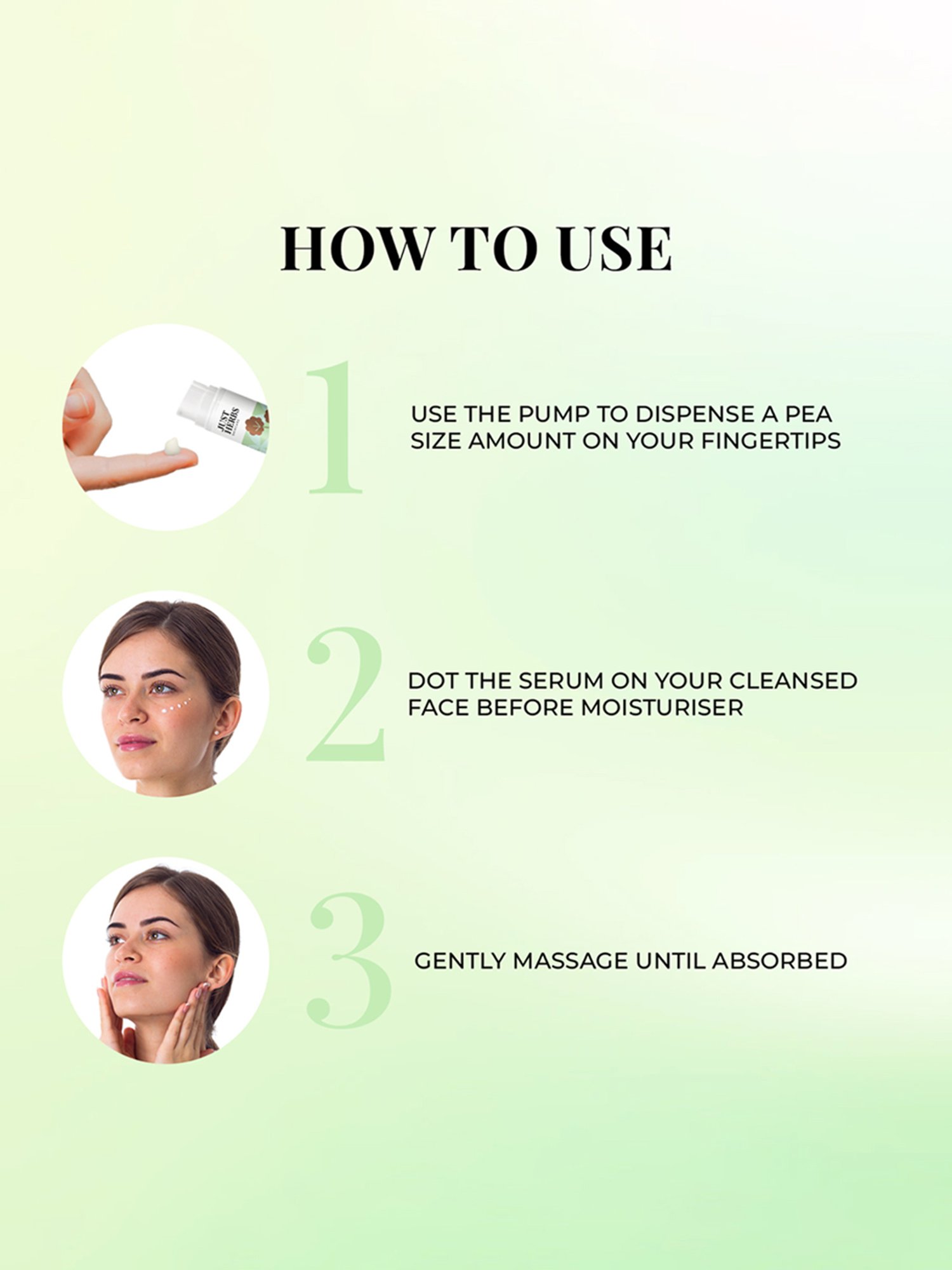 HOW TO USE

JUST HERBS

1

USE THE PUMP TO DISPENSE A PEA SIZE AMOUNT ON YOUR FINGERTIPS

2

DOT THE SERUM ON YOUR CLEANSED FACE BEFORE MOISTURISER

3

GENTLY MASSAGE UNTIL ABSORBED