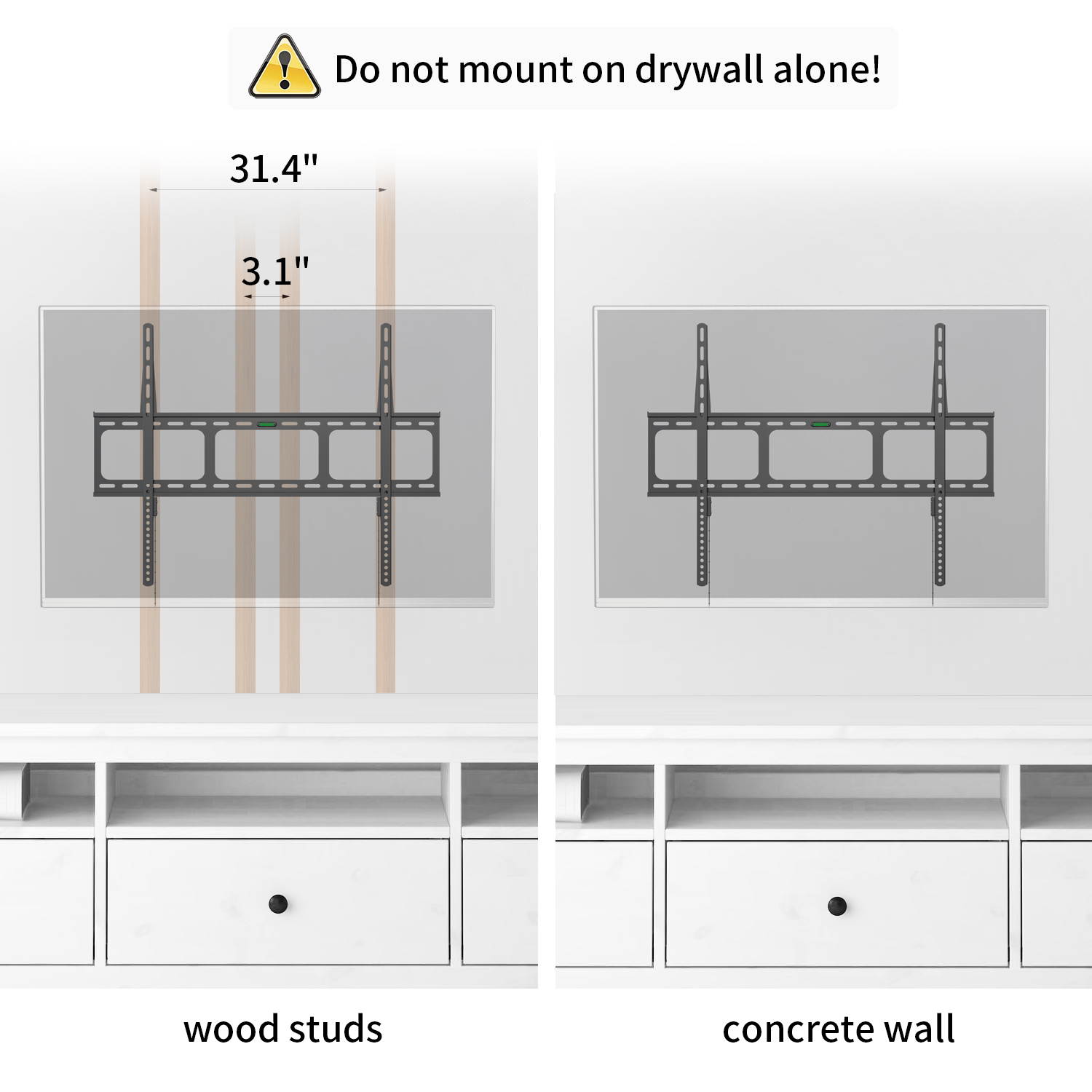 Do not mount on drywall alone!

31.4"

3.1"

wood studs

concrete wall