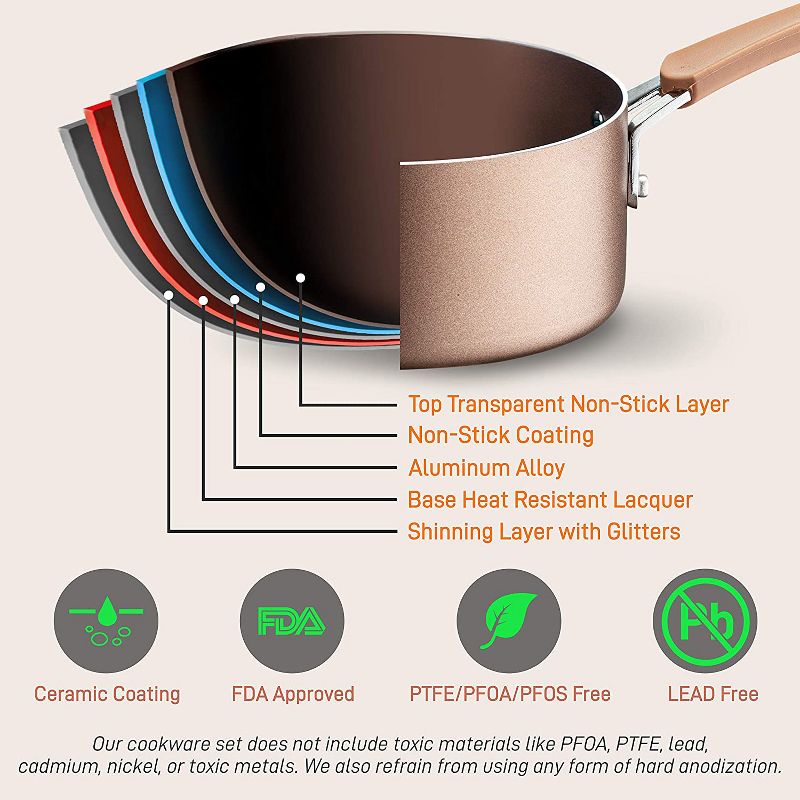 Top Transparent Non-Stick Layer
Non-Stick Coating
Aluminum Alloy
Base Heat Resistant Lacquer
Shinning Layer with Glitters

FDA

Pb

Ceramic Coating
FDA Approved
PTFE/PFOA/PFOS Free
LEAD Free

Our cookware set does not include toxic materials like PFOA, PTFE, lead, cadmium, nickel, or toxic metals. We also refrain from using any form of hard anodization.