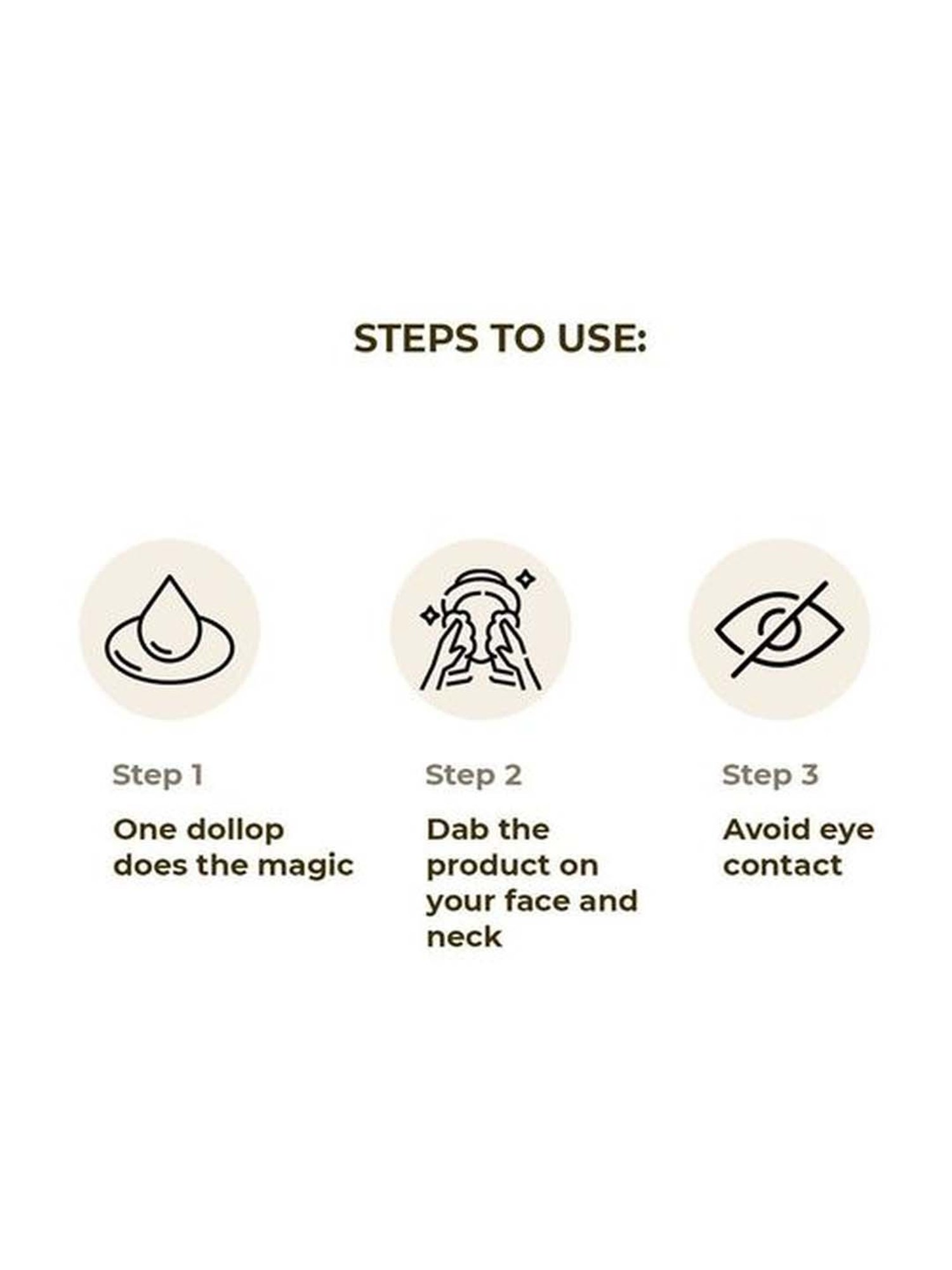 STEPS TO USE:

Step 1

One dollop does the magic

Step 2

Dab the product on your face and neck

Step 3

Avoid eye contact