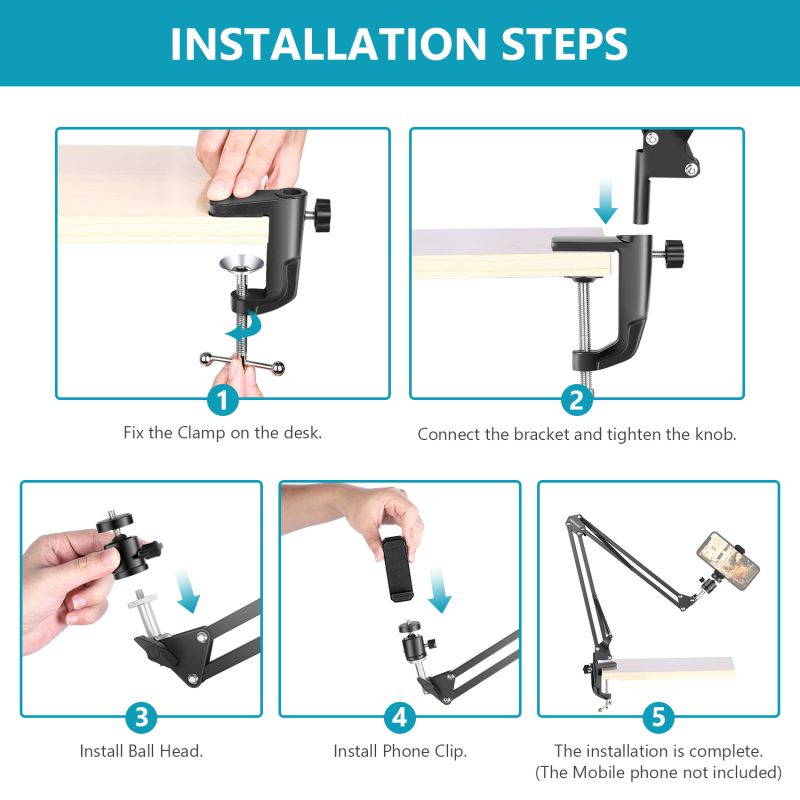 INSTALLATION STEPS

1
Fix the Clamp on the desk.

2
Connect the bracket and tighten the knob.

3
Install Ball Head.

4
Install Phone Clip.

5
The installation is complete.
(The Mobile phone not included)